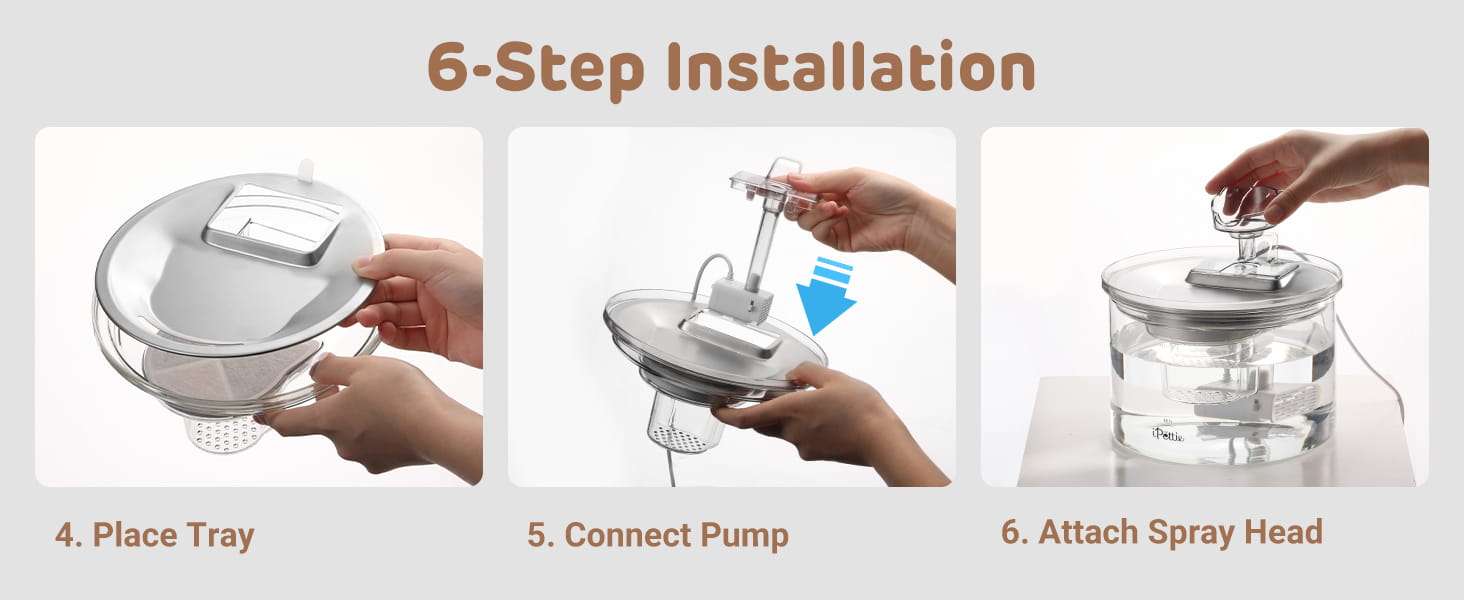 6-Step Installation

iPettie

4. Place Tray

5. Connect Pump

6. Attach Spray Head