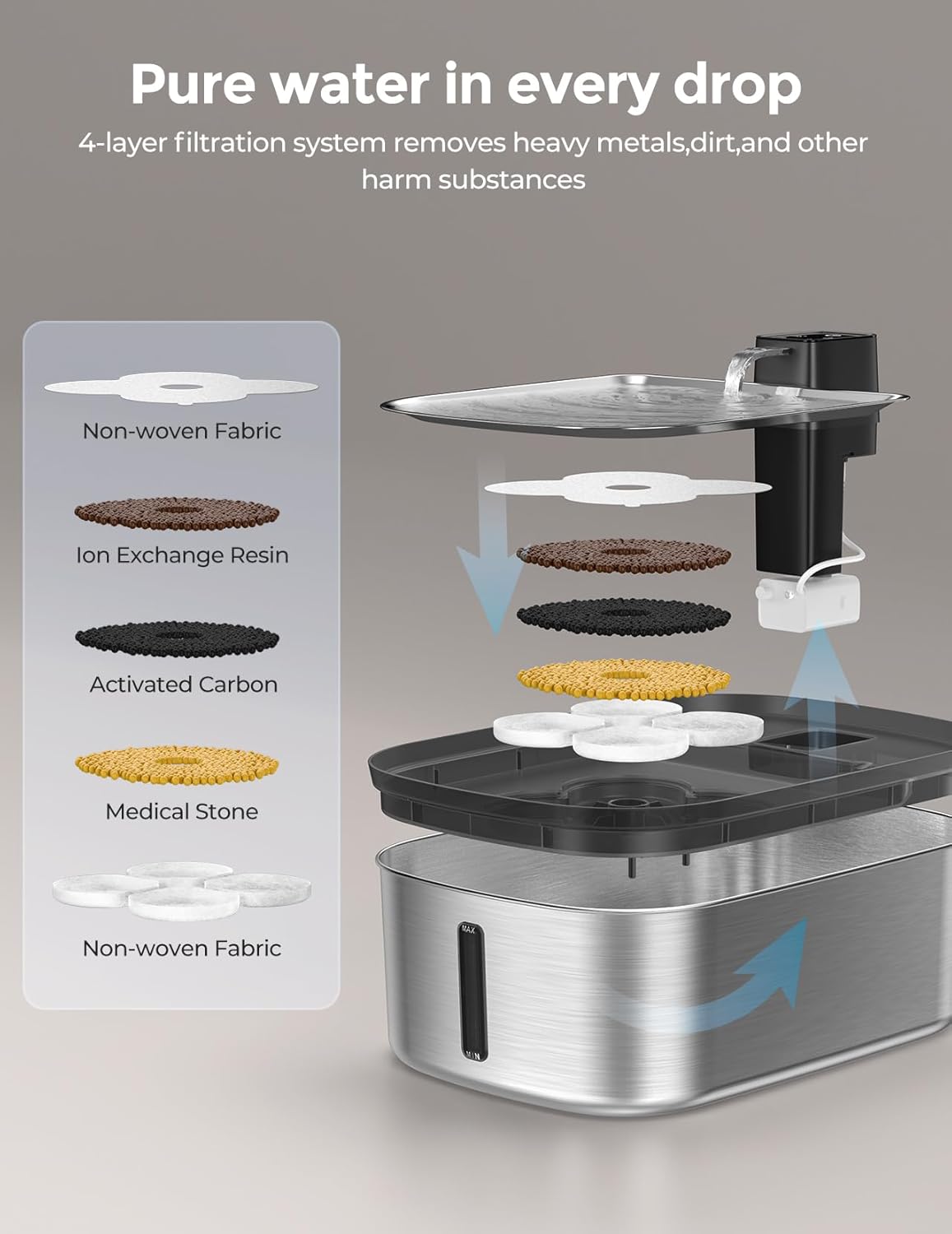 Pure water in every drop

4-layer filtration system removes heavy metals,dirt,and other harm substances

Non-woven Fabric

Ion Exchange Resin

Activated Carbon

Medical Stone

Non-woven Fabric

MAX

MIN