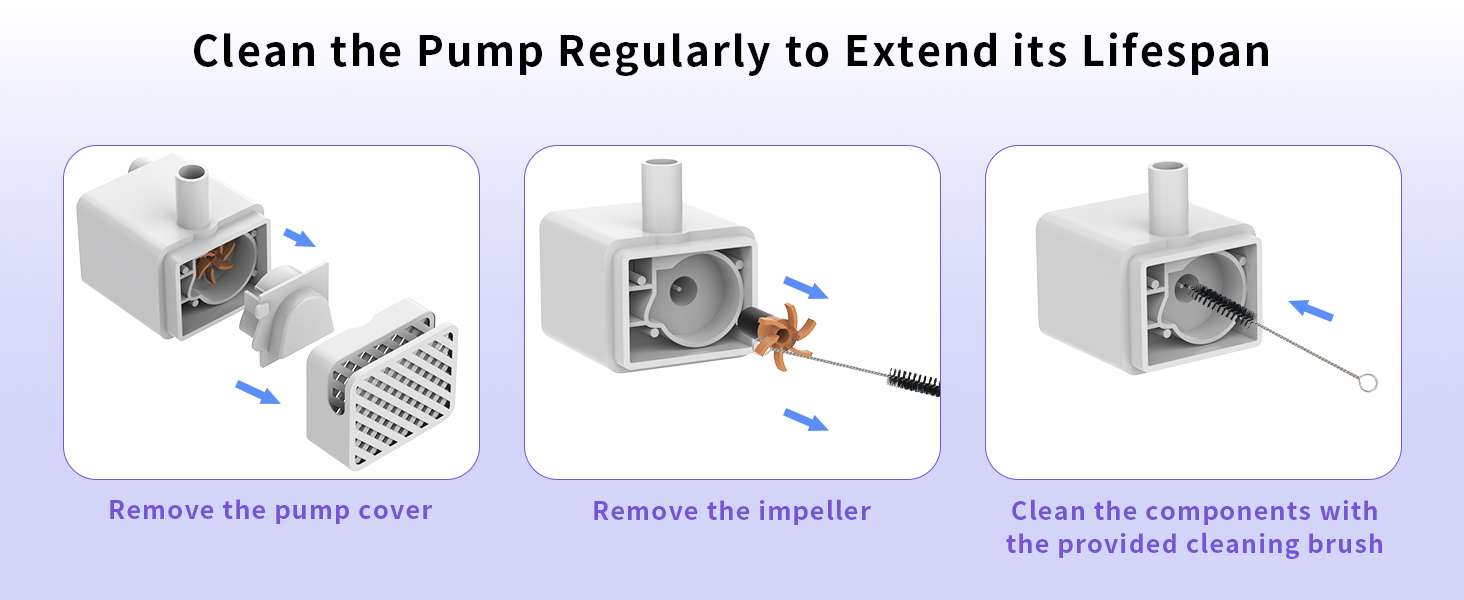 Clean the Pump Regularly to Extend its Lifespan

Remove the pump cover

Remove the impeller

Clean the components with the provided cleaning brush