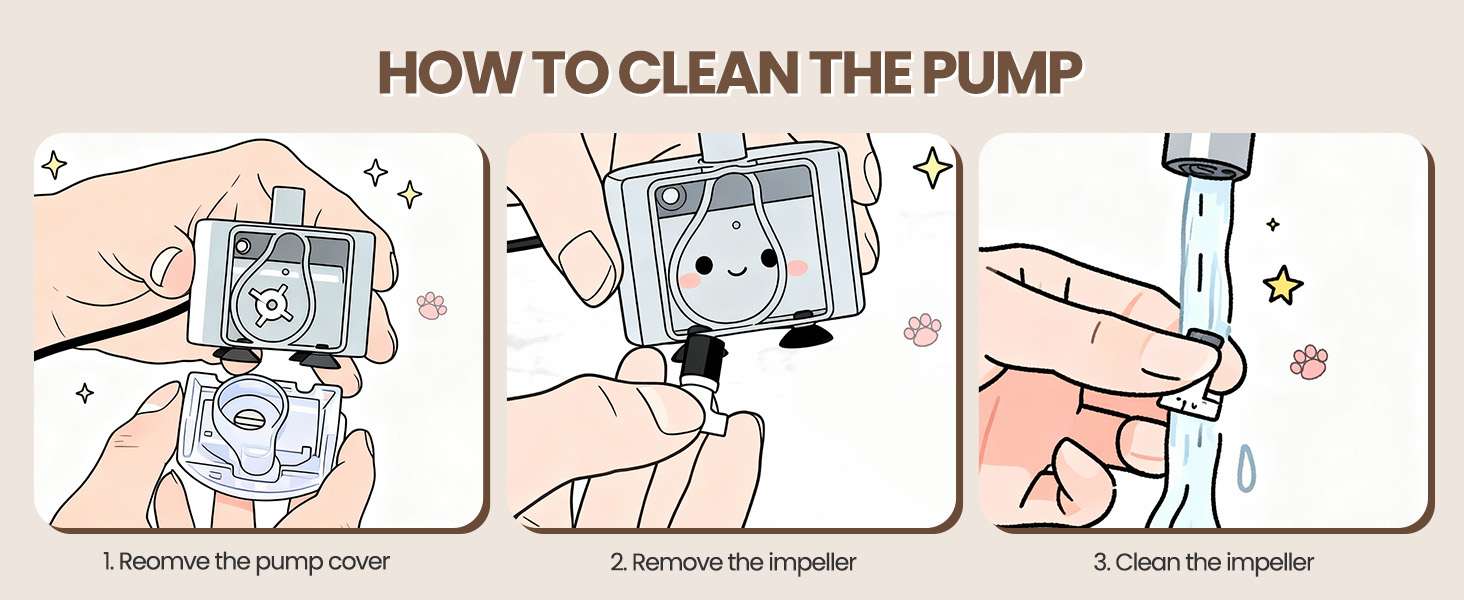 HOW TO CLEAN THE PUMP

1. Reomve the pump cover

2. Remove the impeller

3. Clean the impeller