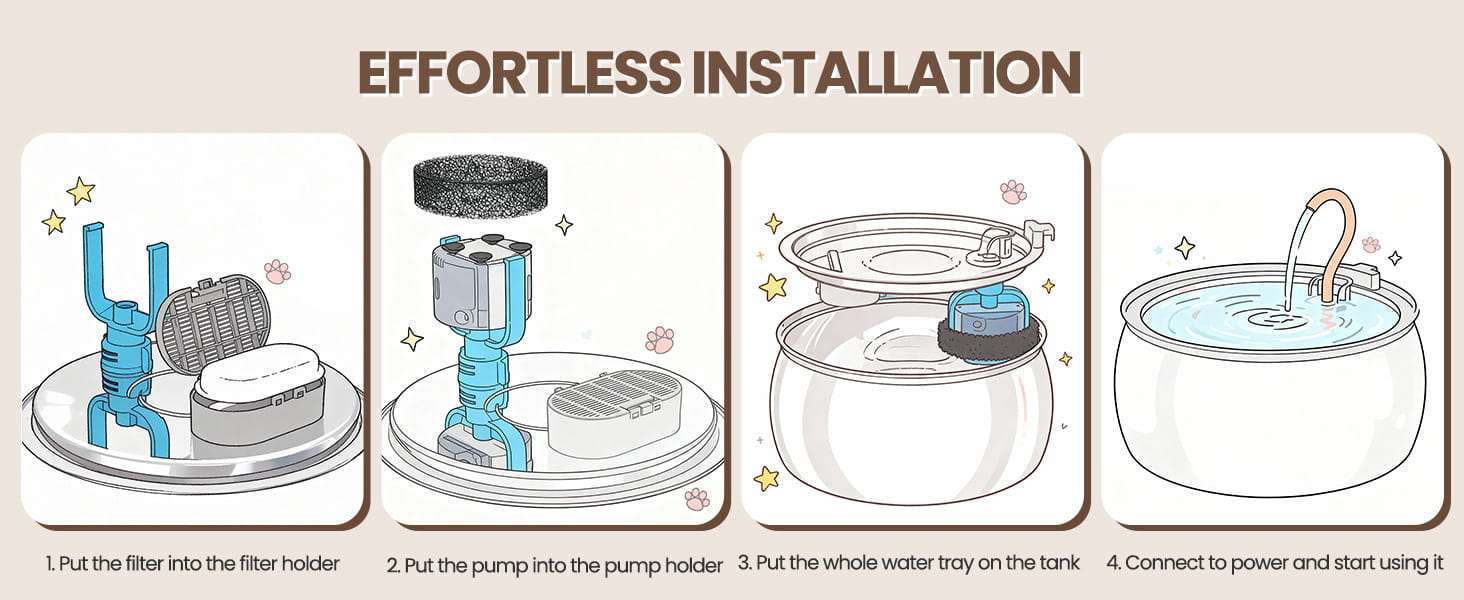 EFFORTLESS INSTALLATION

1. Put the filter into the filter holder

2. Put the pump into the pump holder

3. Put the whole water tray on the tank

4. Connect to power and start using it