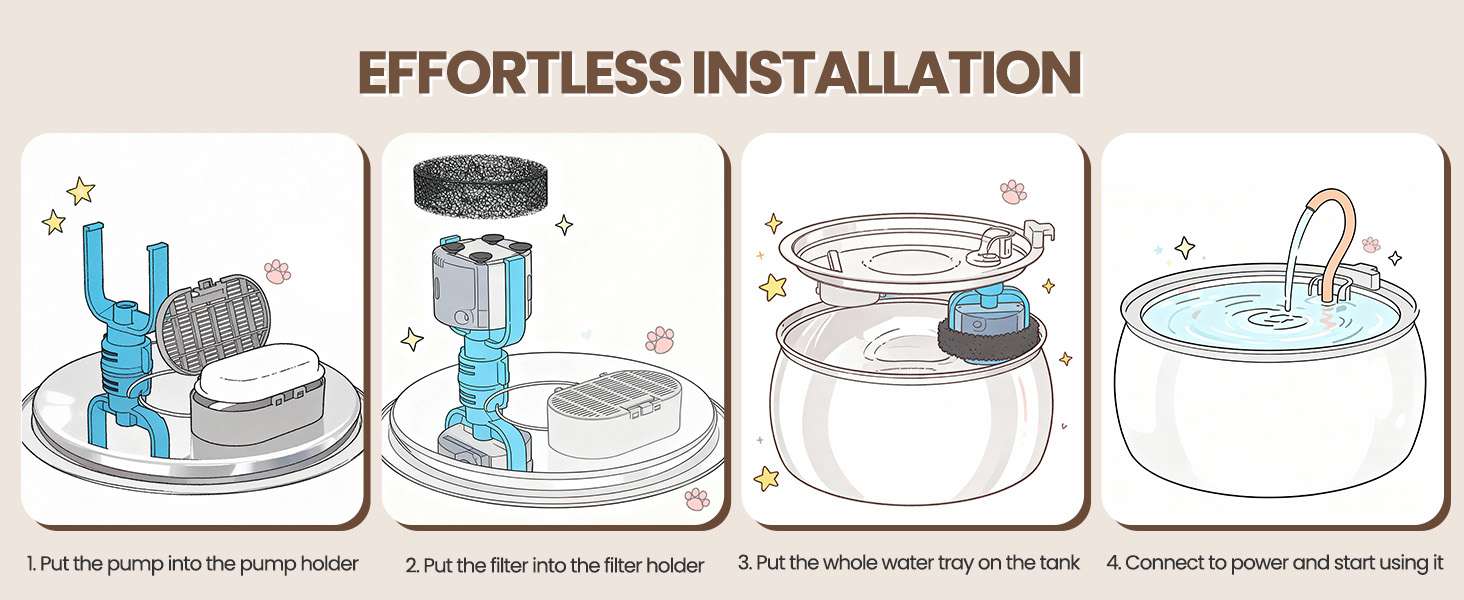 EFFORTLESS INSTALLATION

1. Put the pump into the pump holder

2. Put the filter into the filter holder

3. Put the whole water tray on the tank

4. Connect to power and start using it