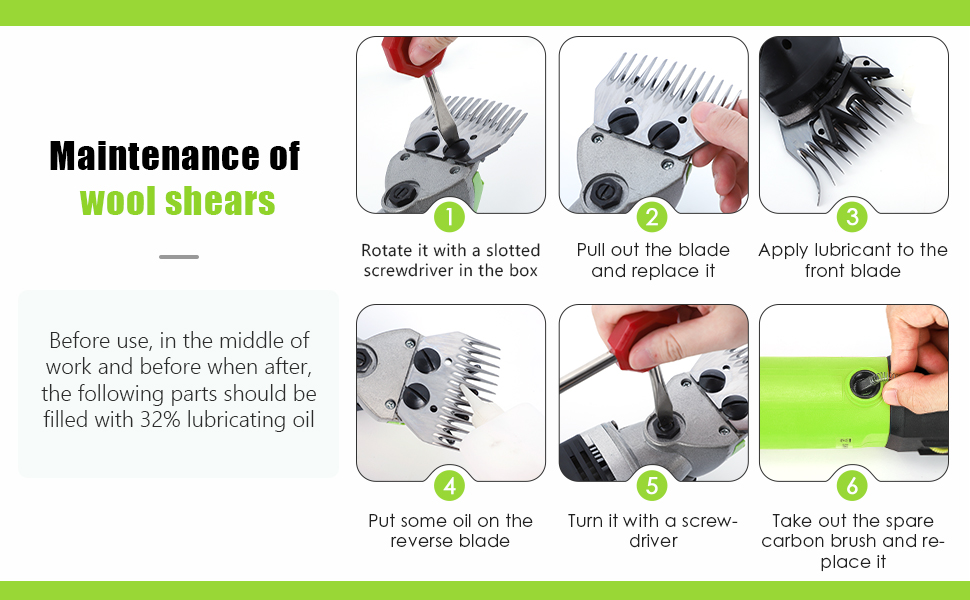 Maintenance of wool shears

Before use, in the middle of work and before when after, the following parts should be filled with 32% lubricating oil

1
Rotate it with a slotted screwdriver in the box

2
Pull out the blade and replace it

3
Apply lubricant to the front blade

4
Put some oil on the reverse blade

5
Turn it with a screwdriver

6
Take out the spare carbon brush and replace it