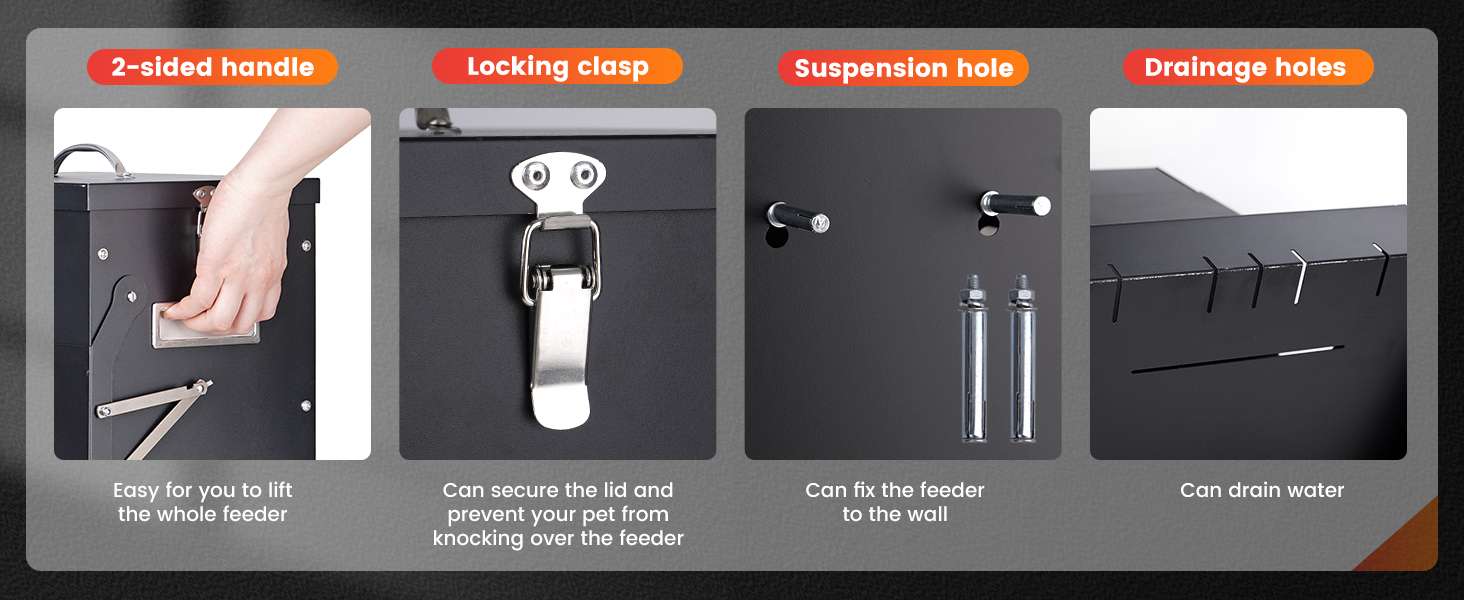 2-sided handle

Easy for you to lift the whole feeder

Locking clasp

Can secure the lid and prevent your pet from knocking over the feeder

Suspension hole

Can fix the feeder to the wall

Drainage holes

Can drain water