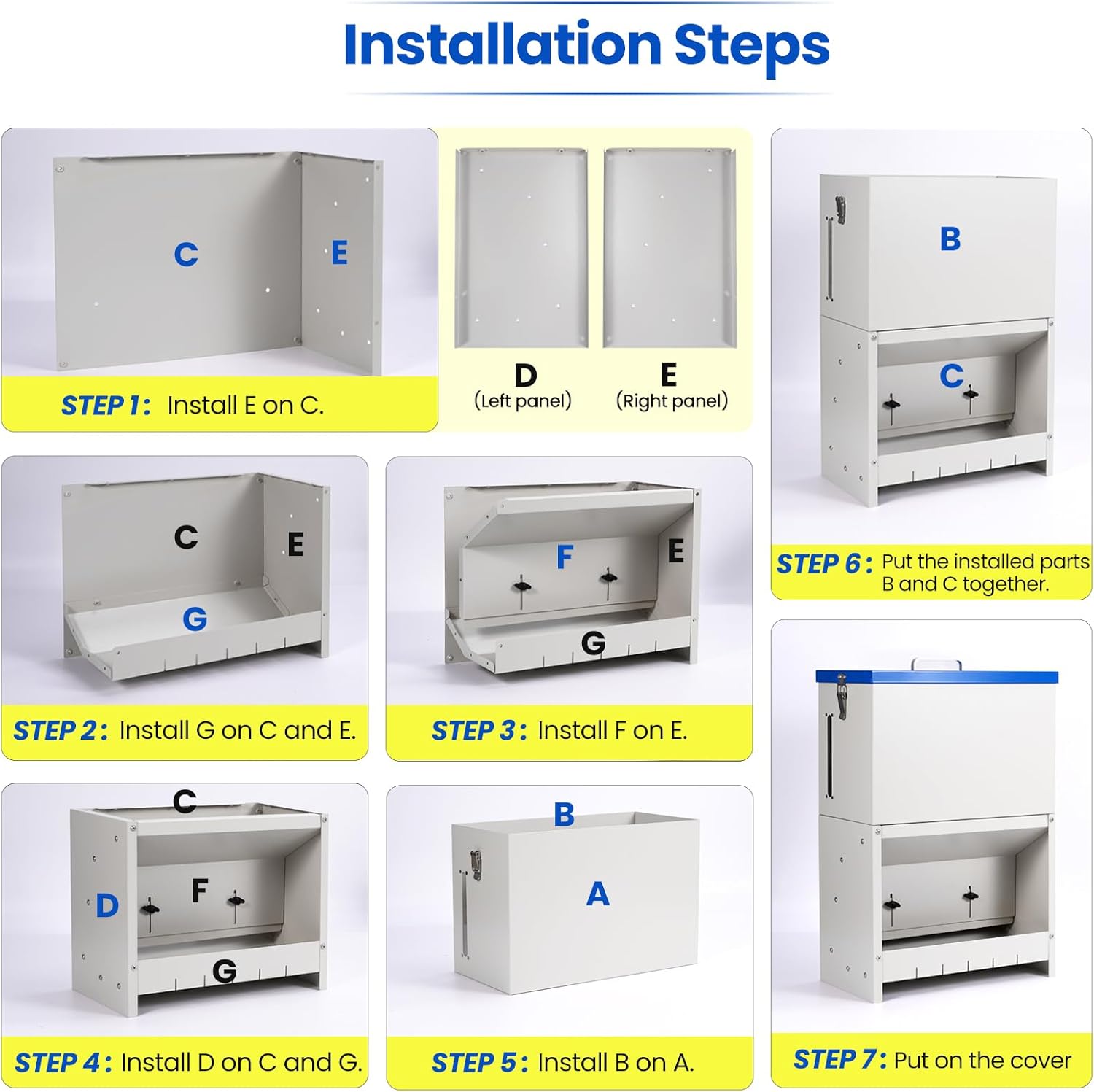 Installation Steps

C
E
STEP 1: Install E on C.

D
(Left panel)
E
(Right panel)

B
C
STEP 6: Put the installed parts B and C together.

C
E
G
STEP 2: Install G on C and E.

F
E
G
STEP 3: Install F on E.

C
D
F
G
STEP 4: Install D on C and G.

B
A
STEP 5: Install B on A.

STEP 7: Put on the cover