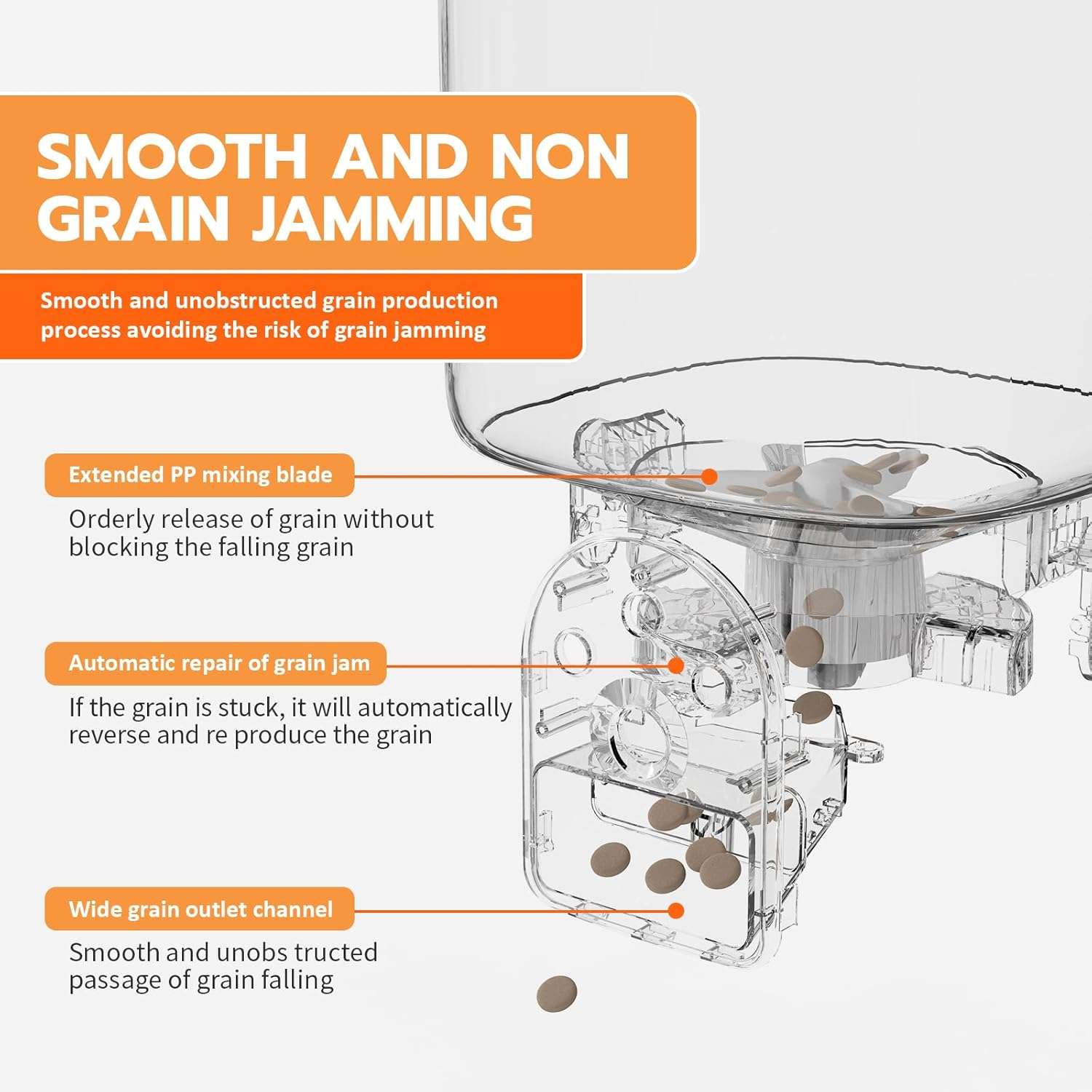 SMOOTH AND NON GRAIN JAMMING

Smooth and unobstructed grain production process avoiding the risk of grain jamming

Extended PP mixing blade

Orderly release of grain without blocking the falling grain

Automatic repair of grain jam

If the grain is stuck, it will automatically reverse and re produce the grain

Wide grain outlet channel

Smooth and unobs tructed passage of grain falling