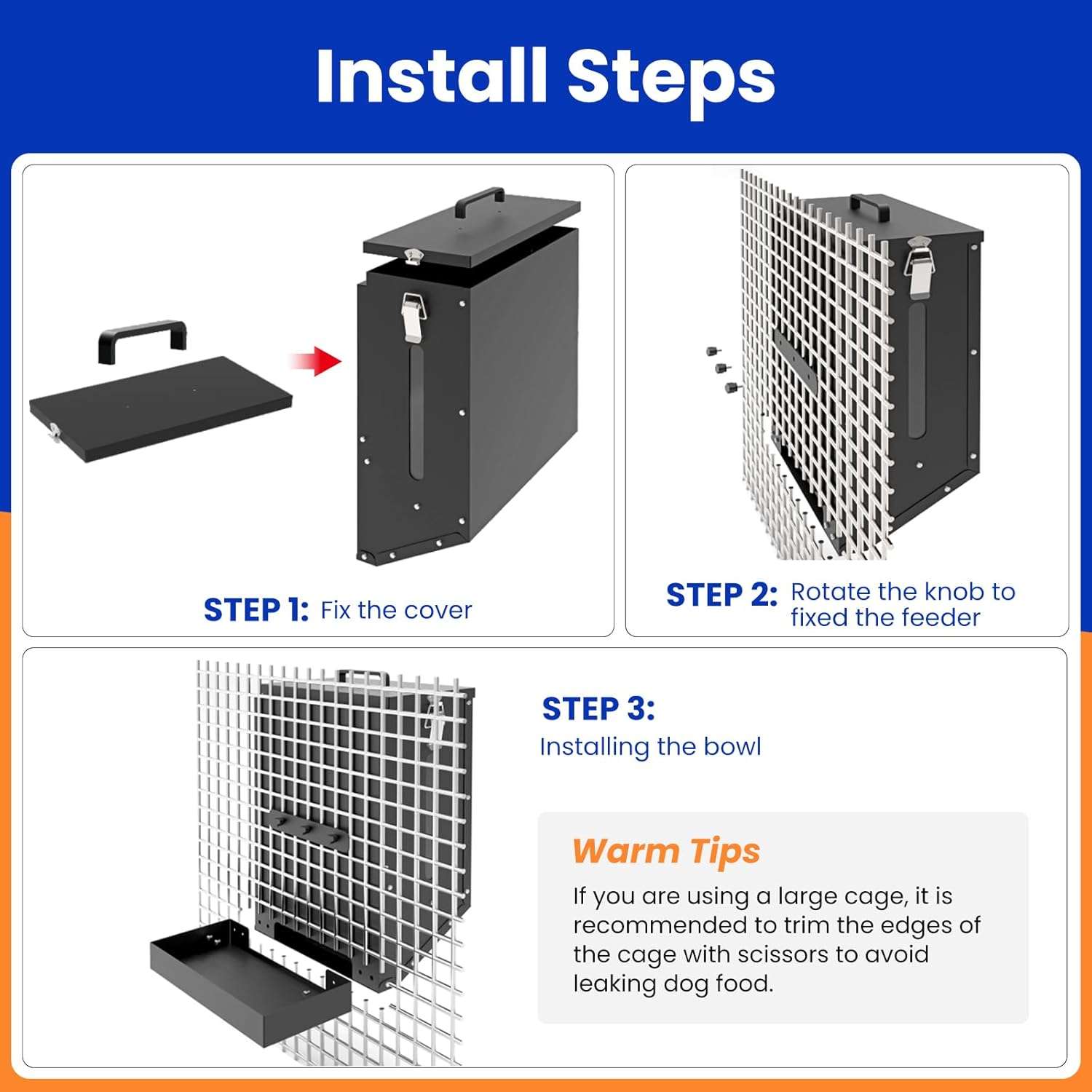 Install Steps

STEP 1: Fix the cover

STEP 2: Rotate the knob to fixed the feeder

STEP 3:
Installing the bowl

Warm Tips
If you are using a large cage, it is recommended to trim the edges of the cage with scissors to avoid leaking dog food.