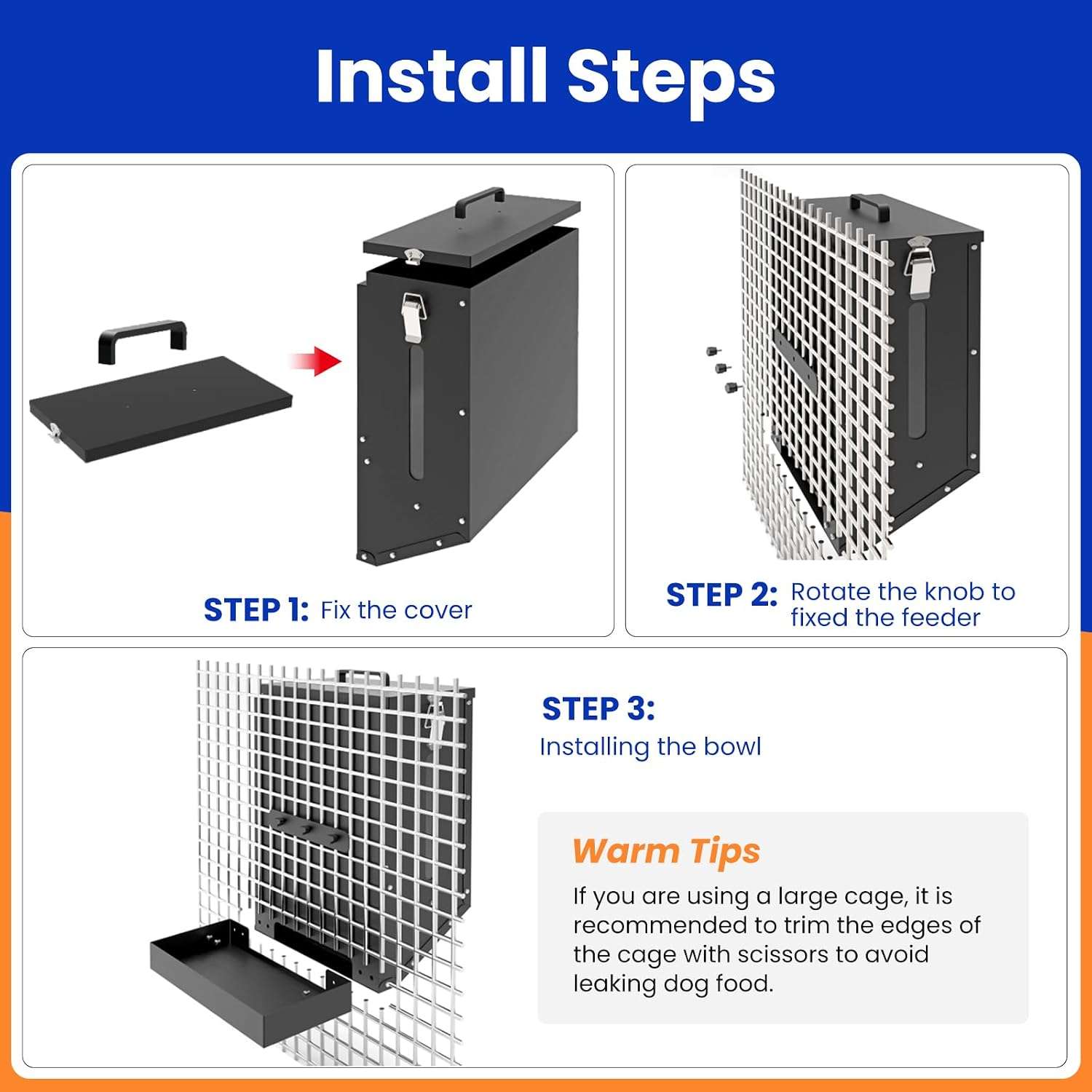 Install Steps

STEP 1: Fix the cover

STEP 2: Rotate the knob to fixed the feeder

STEP 3:
Installing the bowl

Warm Tips

If you are using a large cage, it is recommended to trim the edges of the cage with scissors to avoid leaking dog food.