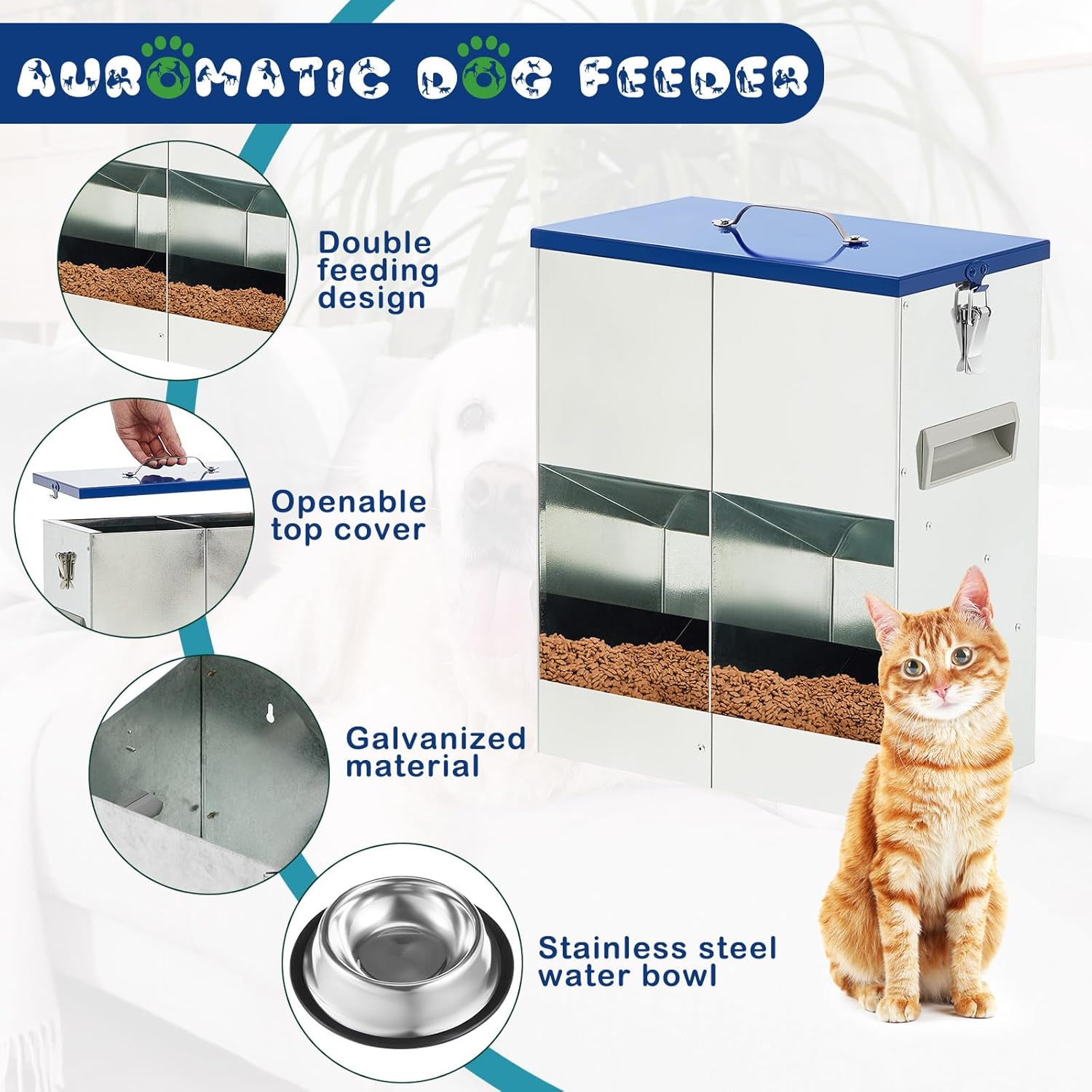 AUROMATIC DOG FEEDER

Double feeding design

Openable top cover

Galvanized material

Stainless steel water bowl