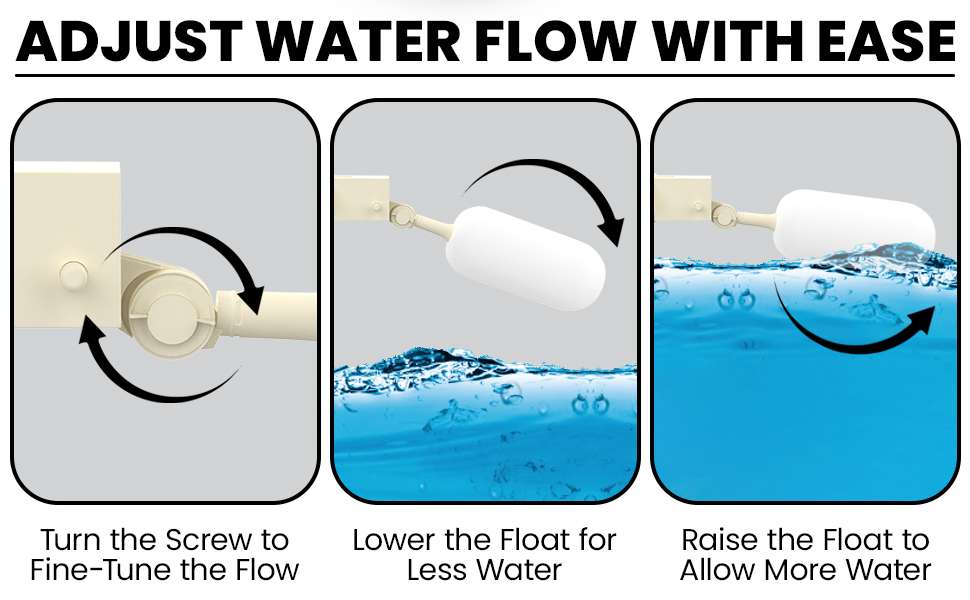 ADJUST WATER FLOW WITH EASE

Turn the Screw to Fine-Tune the Flow

Lower the Float for Less Water

Raise the Float to Allow More Water