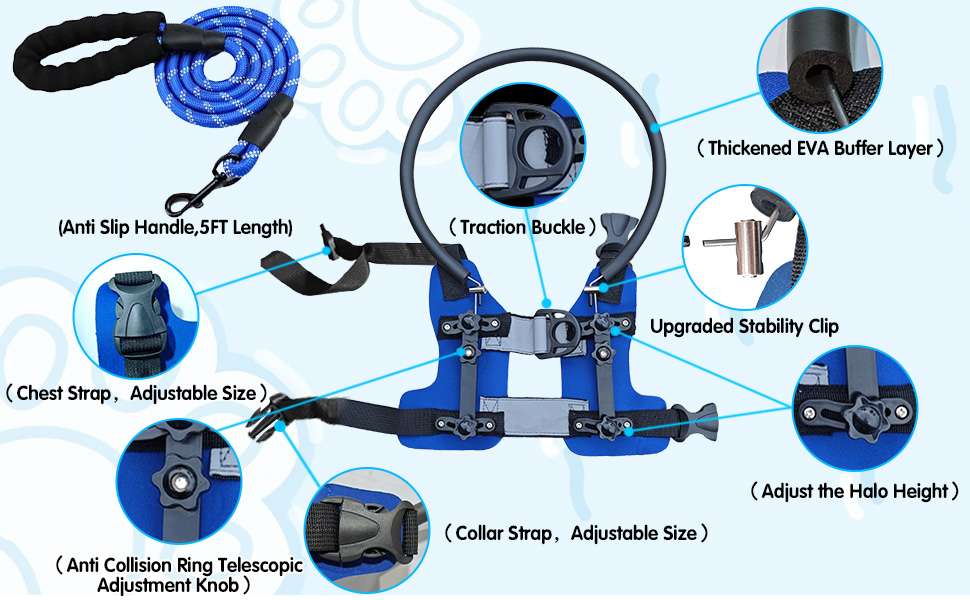 (Anti Slip Handle,5FT Length)

（Traction Buckle）

（Thickened EVA Buffer Layer）

Upgraded Stability Clip

（Chest Strap，Adjustable Size）

（Adjust the Halo Height）

（Collar Strap，Adjustable Size）

（Anti Collision Ring Telescopic Adjustment Knob）