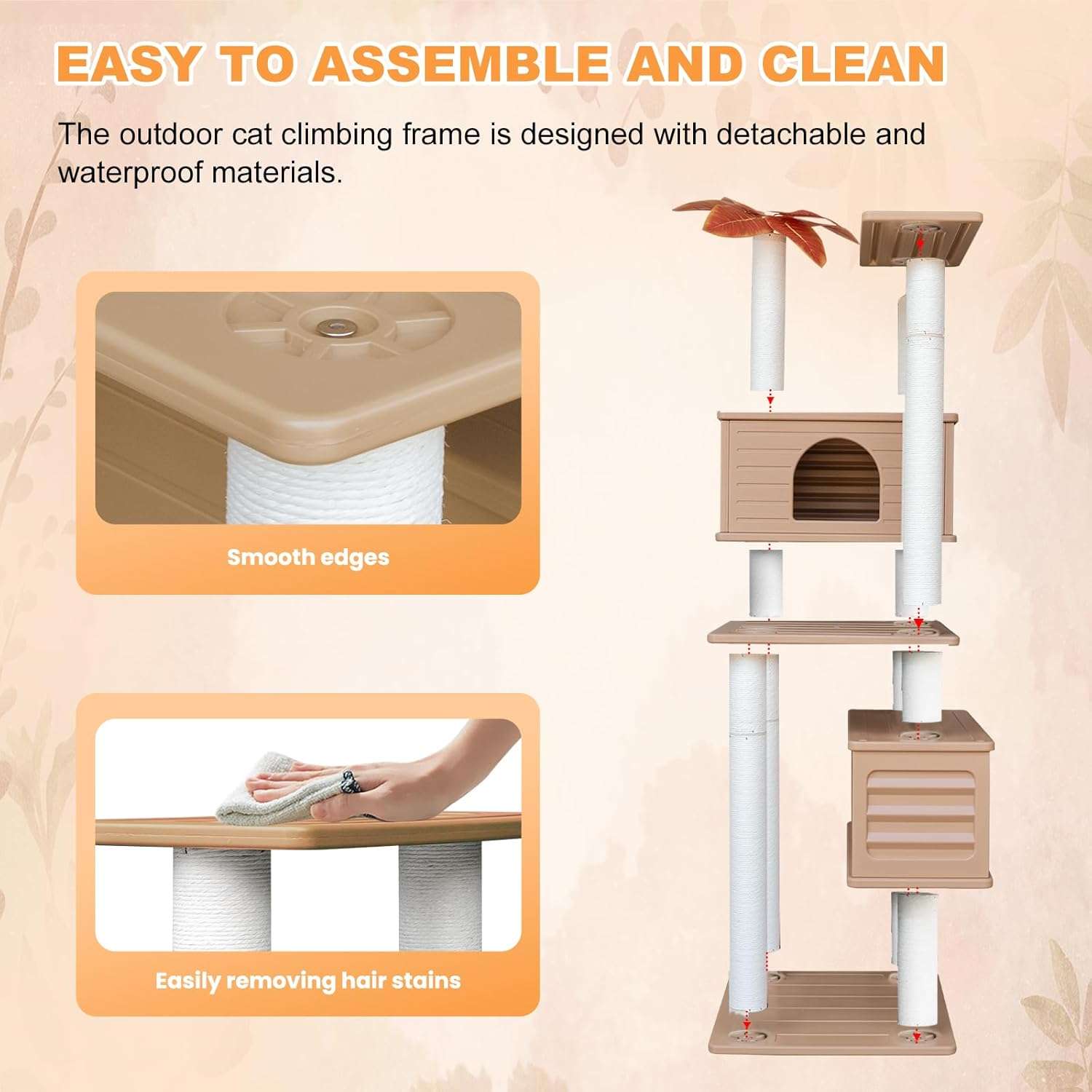 EASY TO ASSEMBLE AND CLEAN

The outdoor cat climbing frame is designed with detachable and waterproof materials.

Smooth edges

Easily removing hair stains