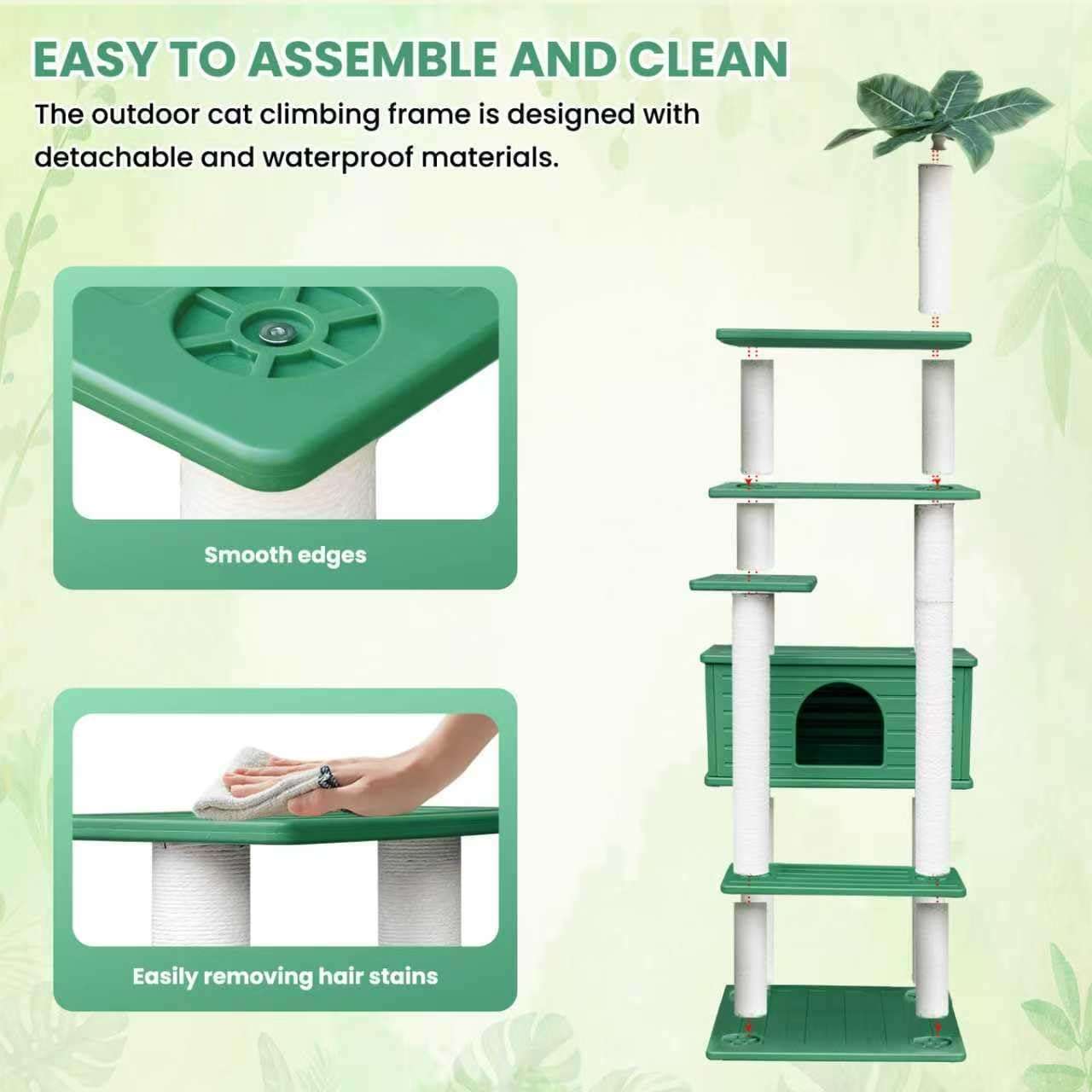 EASY TO ASSEMBLE AND CLEAN

The outdoor cat climbing frame is designed with detachable and waterproof materials.

Smooth edges

Easily removing hair stains