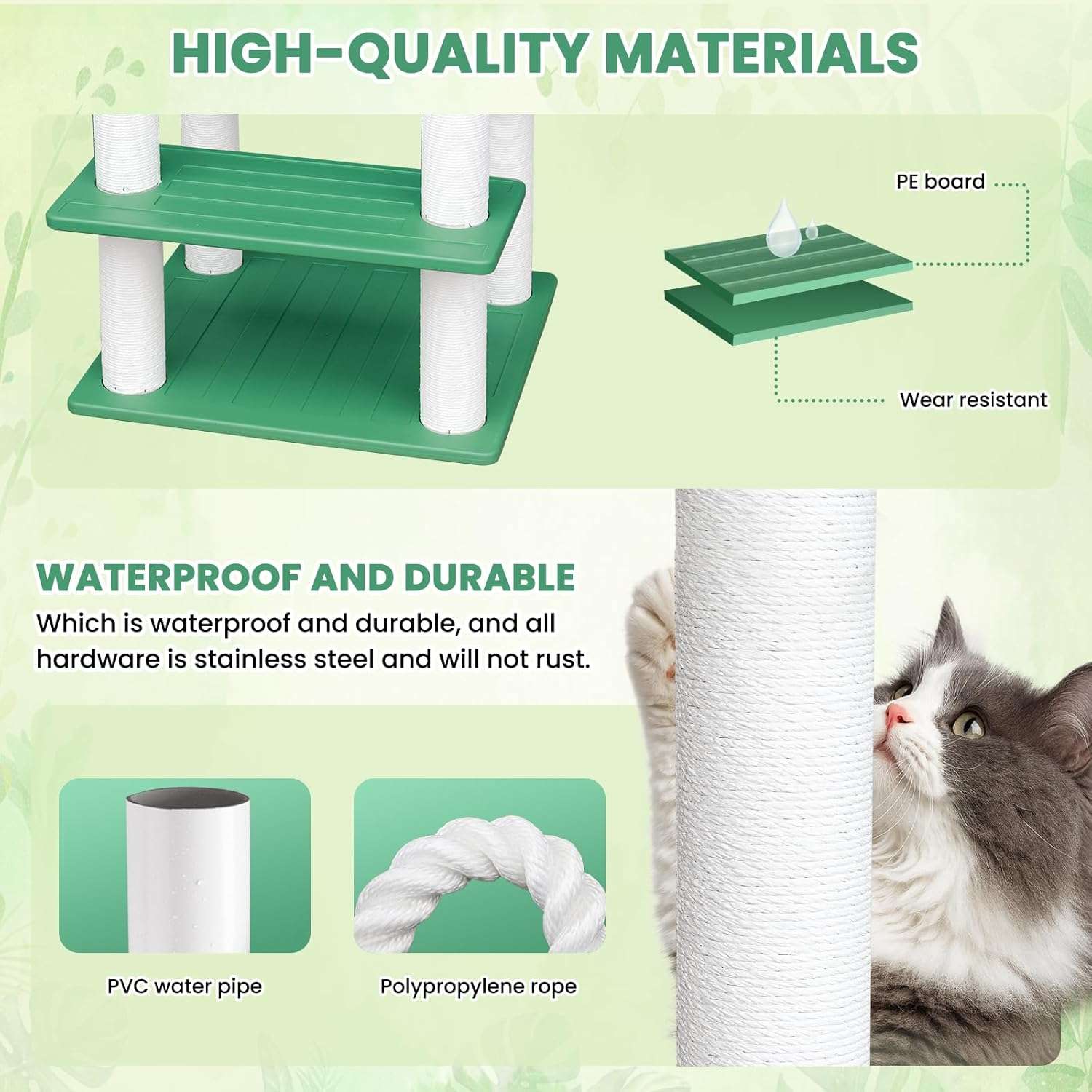 HIGH-QUALITY MATERIALS

PE board

Wear resistant

WATERPROOF AND DURABLE

Which is waterproof and durable, and all hardware is stainless steel and will not rust.

PVC water pipe

Polypropylene rope