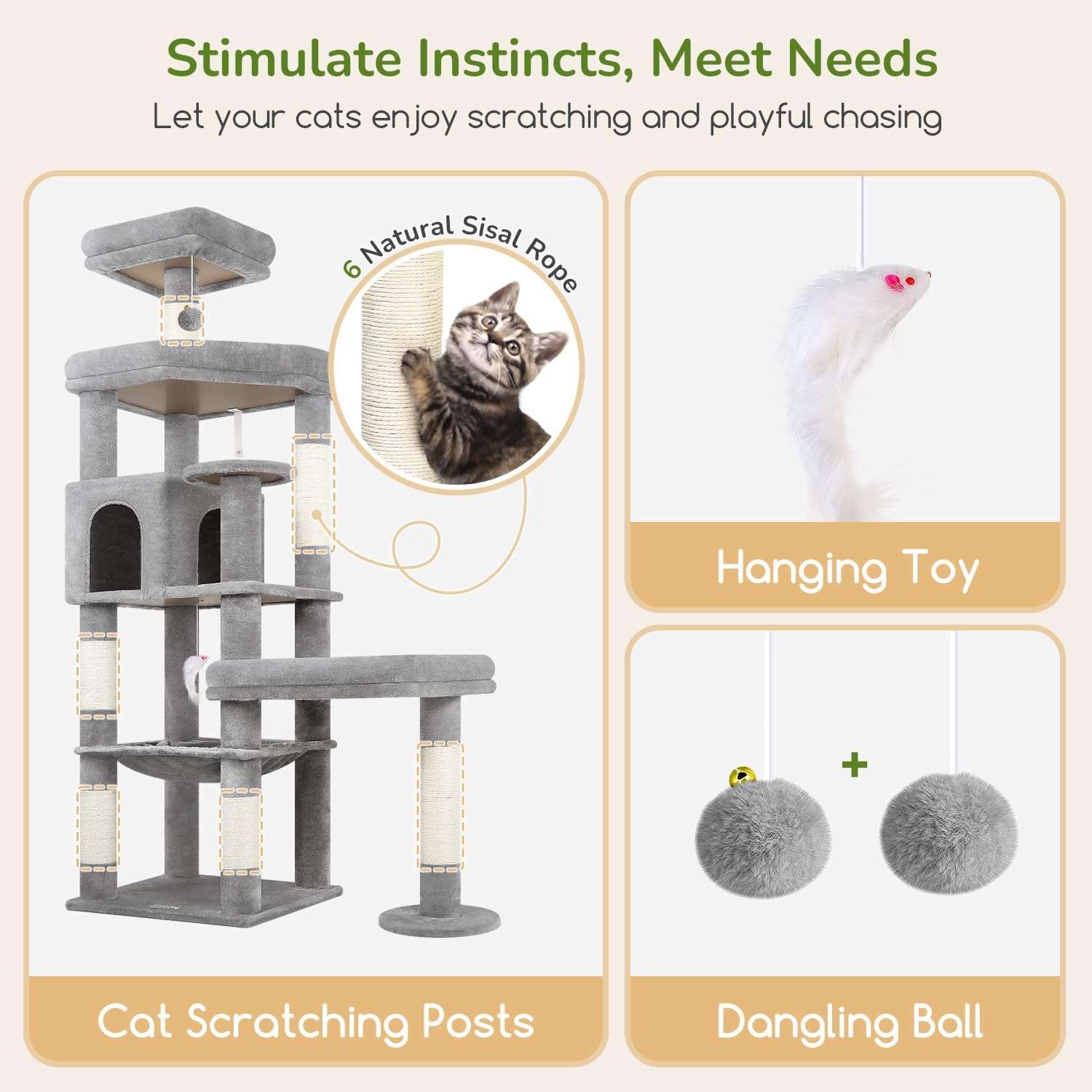 Stimulate Instincts, Meet Needs

Let your cats enjoy scratching and playful chasing

6 Natural Sisal Rope

Cat Scratching Posts

Hanging Toy

+

Dangling Ball