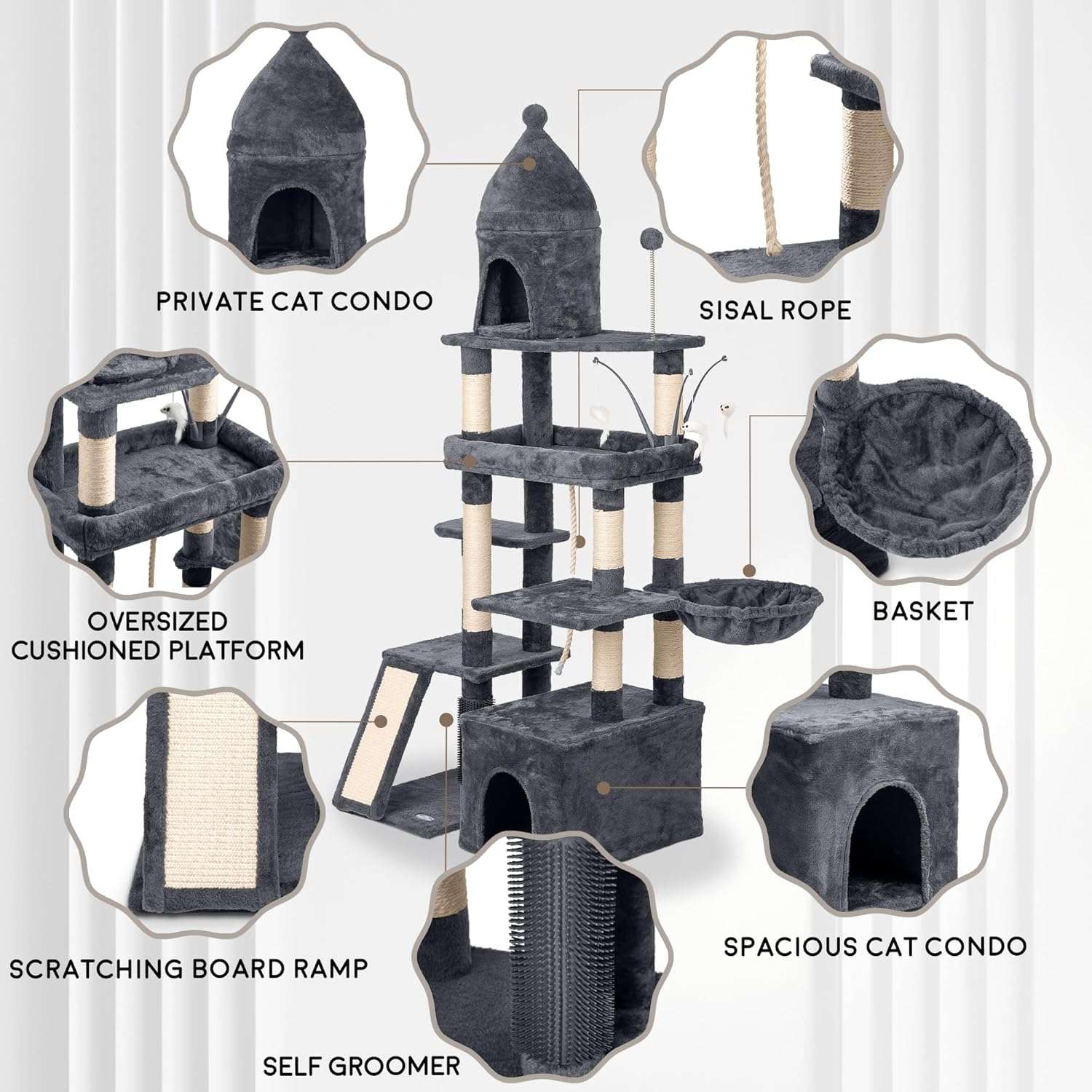 PRIVATE CAT CONDO

SISAL ROPE

OVERSIZED CUSHIONED PLATFORM

BASKET

SCRATCHING BOARD RAMP

SPACIOUS CAT CONDO

SELF GROOMER