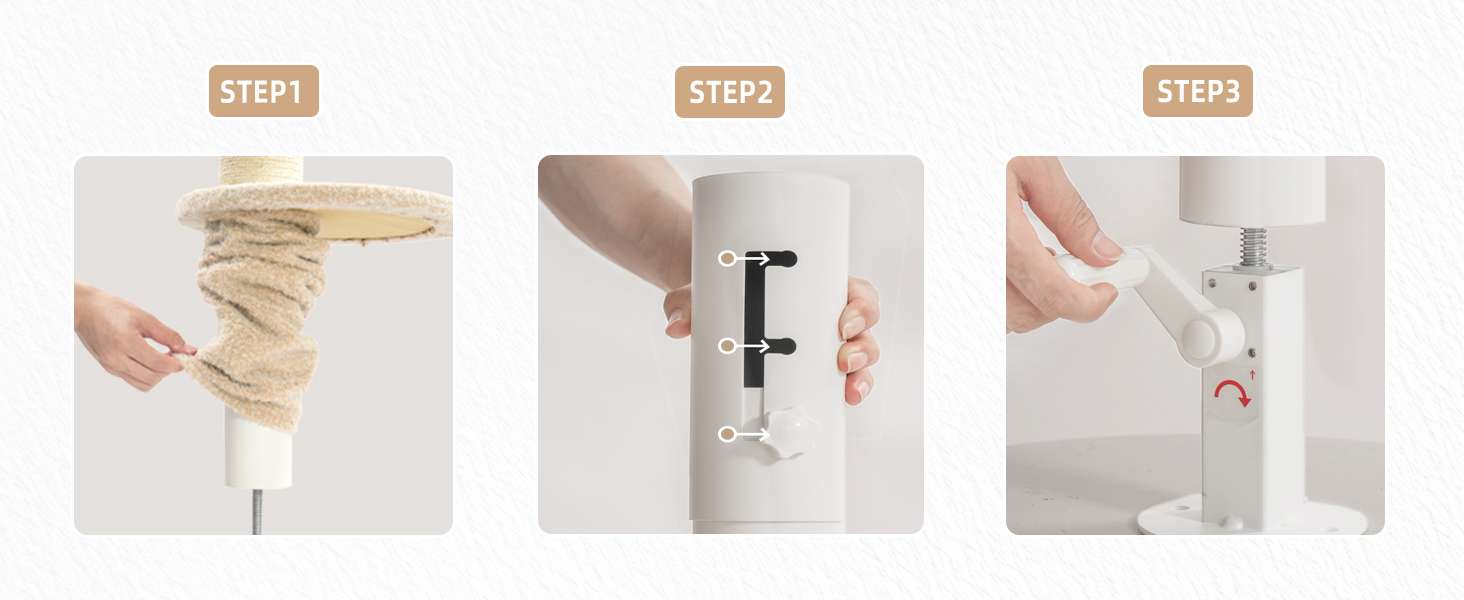 STEP1

STEP2

STEP3