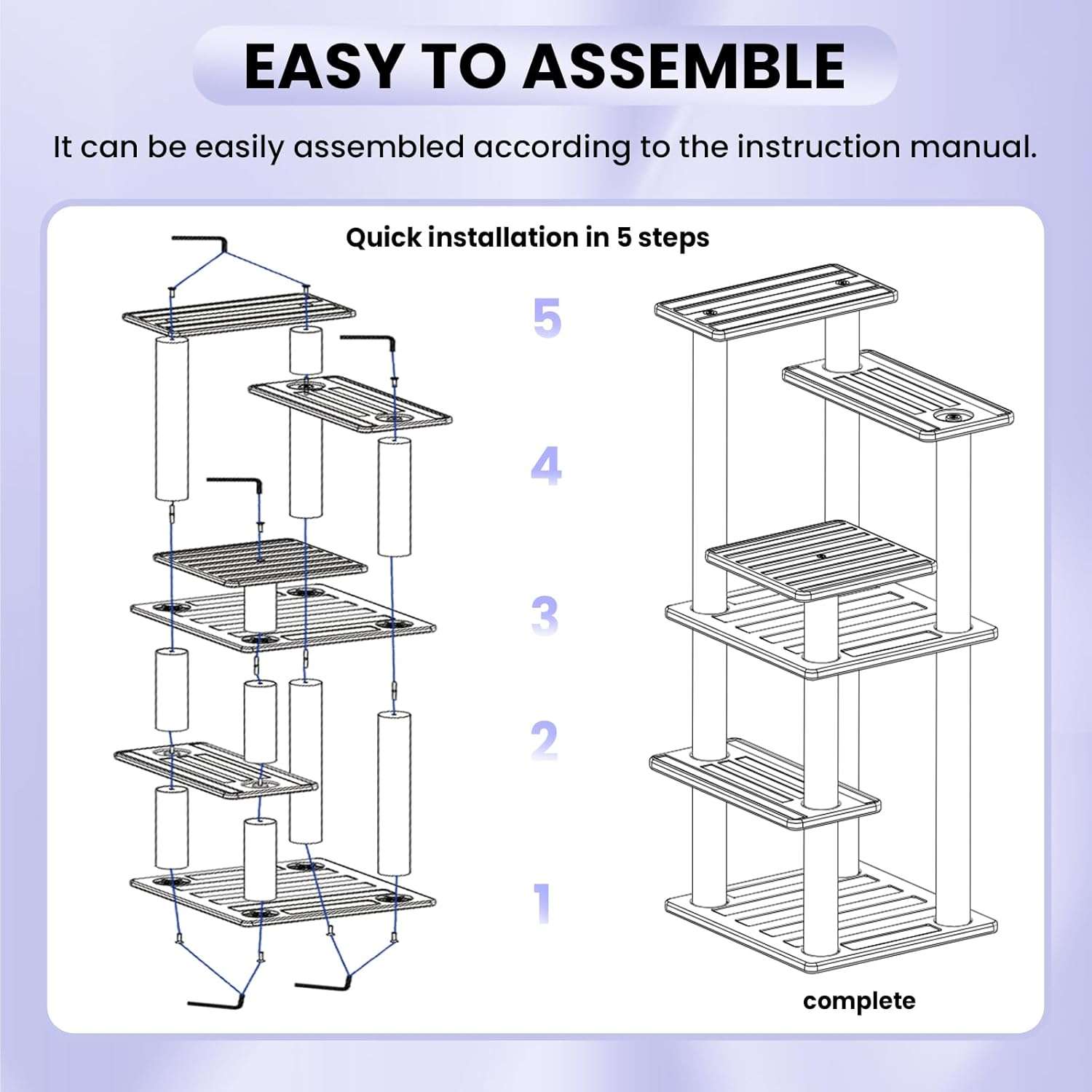 EASY TO ASSEMBLE

It can be easily assembled according to the instruction manual.

Quick installation in 5 steps

5

4

3

2

1

complete