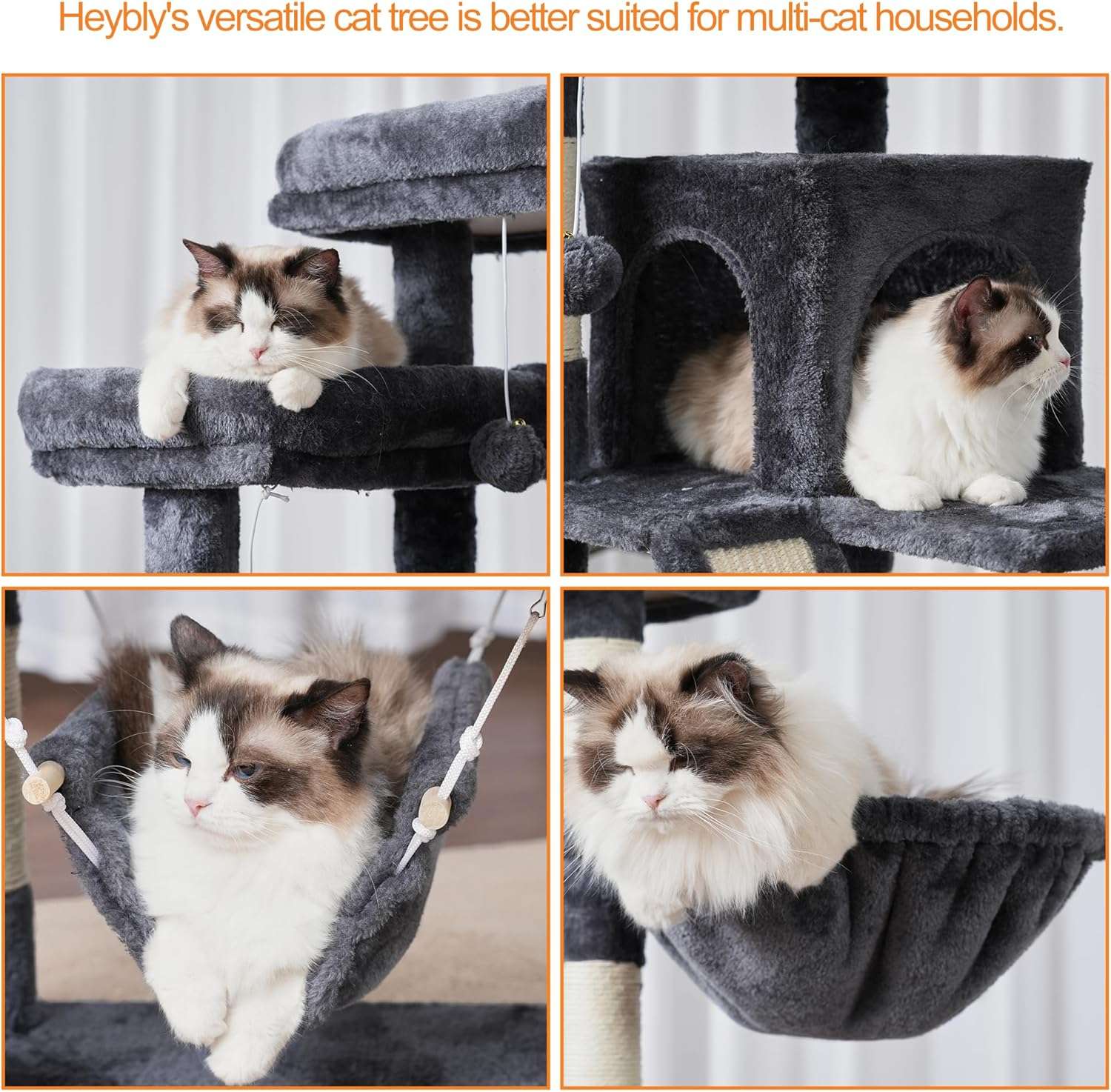 Heybly's versatile cat tree is better suited for multi-cat households.