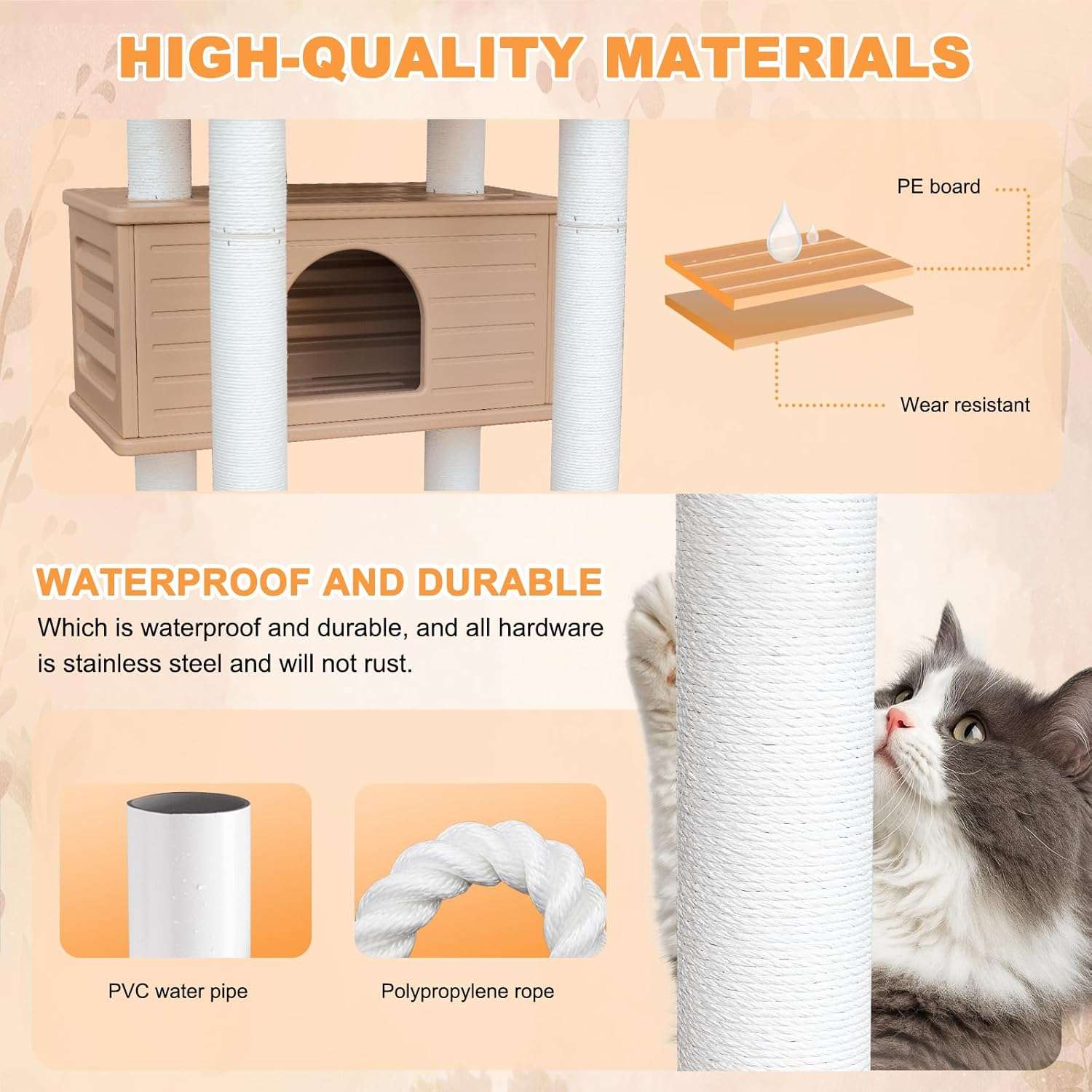 HIGH-QUALITY MATERIALS

PE board

Wear resistant

WATERPROOF AND DURABLE

Which is waterproof and durable, and all hardware is stainless steel and will not rust.

PVC water pipe

Polypropylene rope