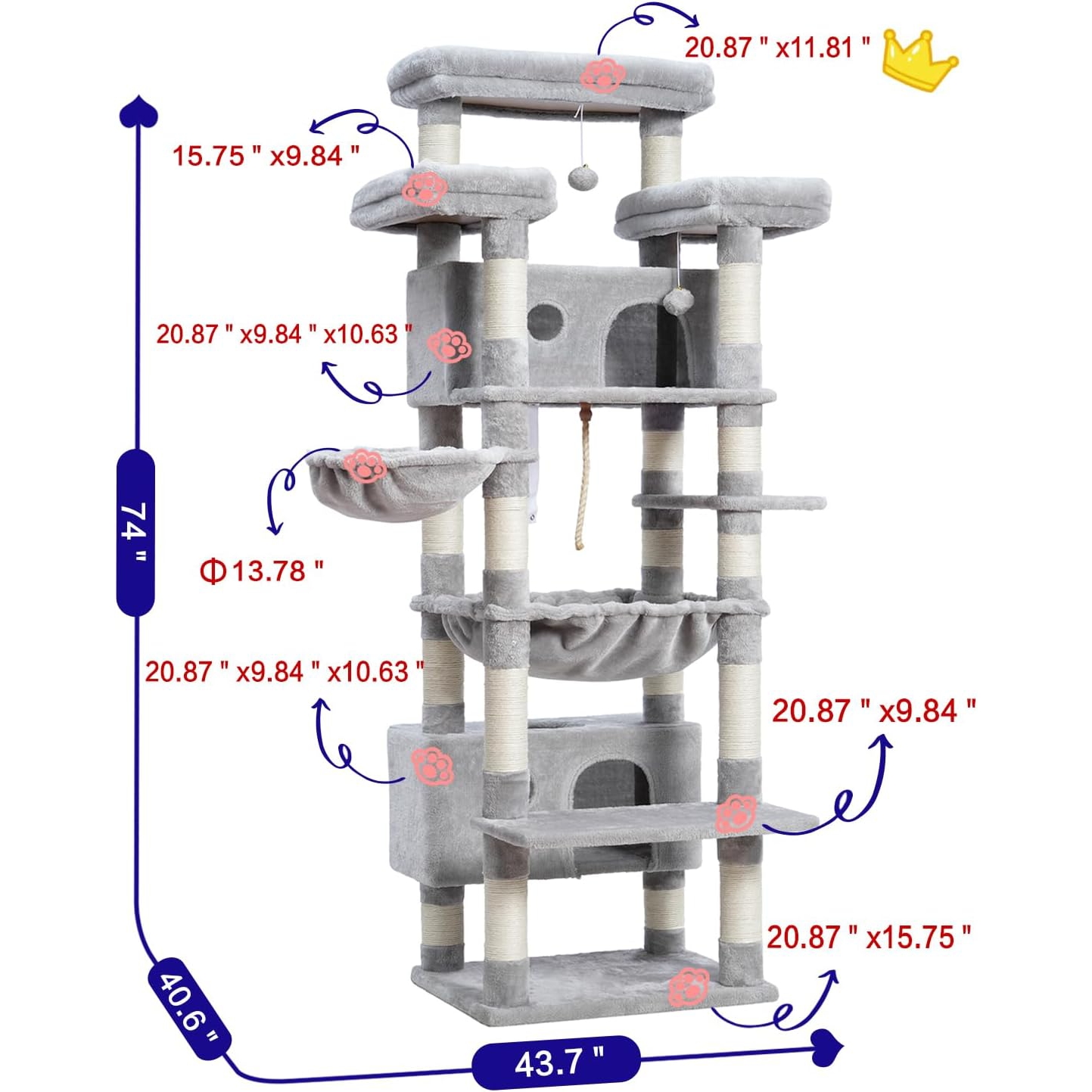 20.87 " x11.81 "

15.75 " x9.84 "

20.87 " x9.84 " x10.63 "

74 "

Φ13.78 "

20.87 " x9.84 " x10.63 "

20.87 " x9.84 "

20.87 " x15.75 "

40.6 "

43.7 "