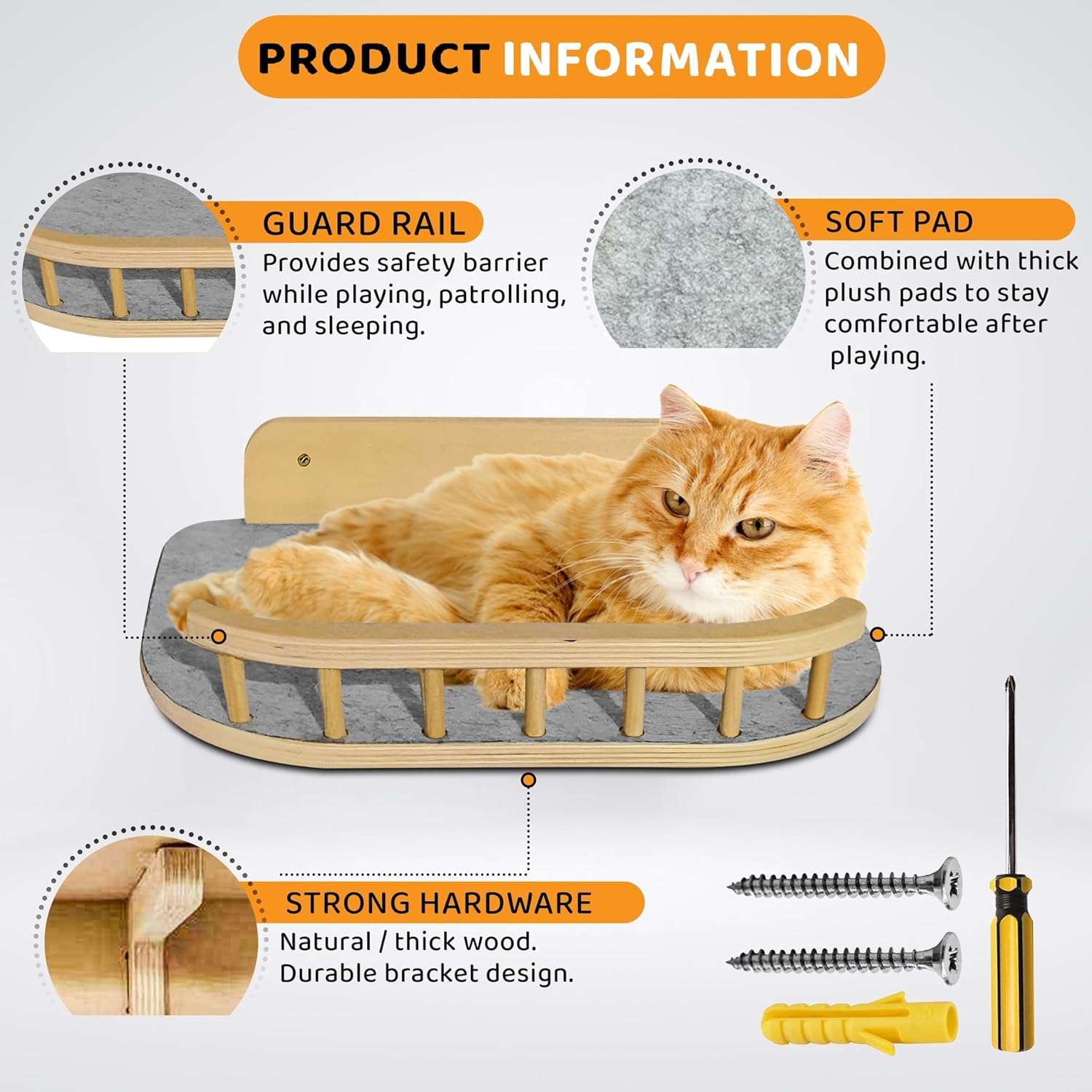 PRODUCT INFORMATION

GUARD RAIL
Provides safety barrier while playing, patrolling, and sleeping.

SOFT PAD
Combined with thick plush pads to stay comfortable after playing.

STRONG HARDWARE
Natural / thick wood. Durable bracket design.