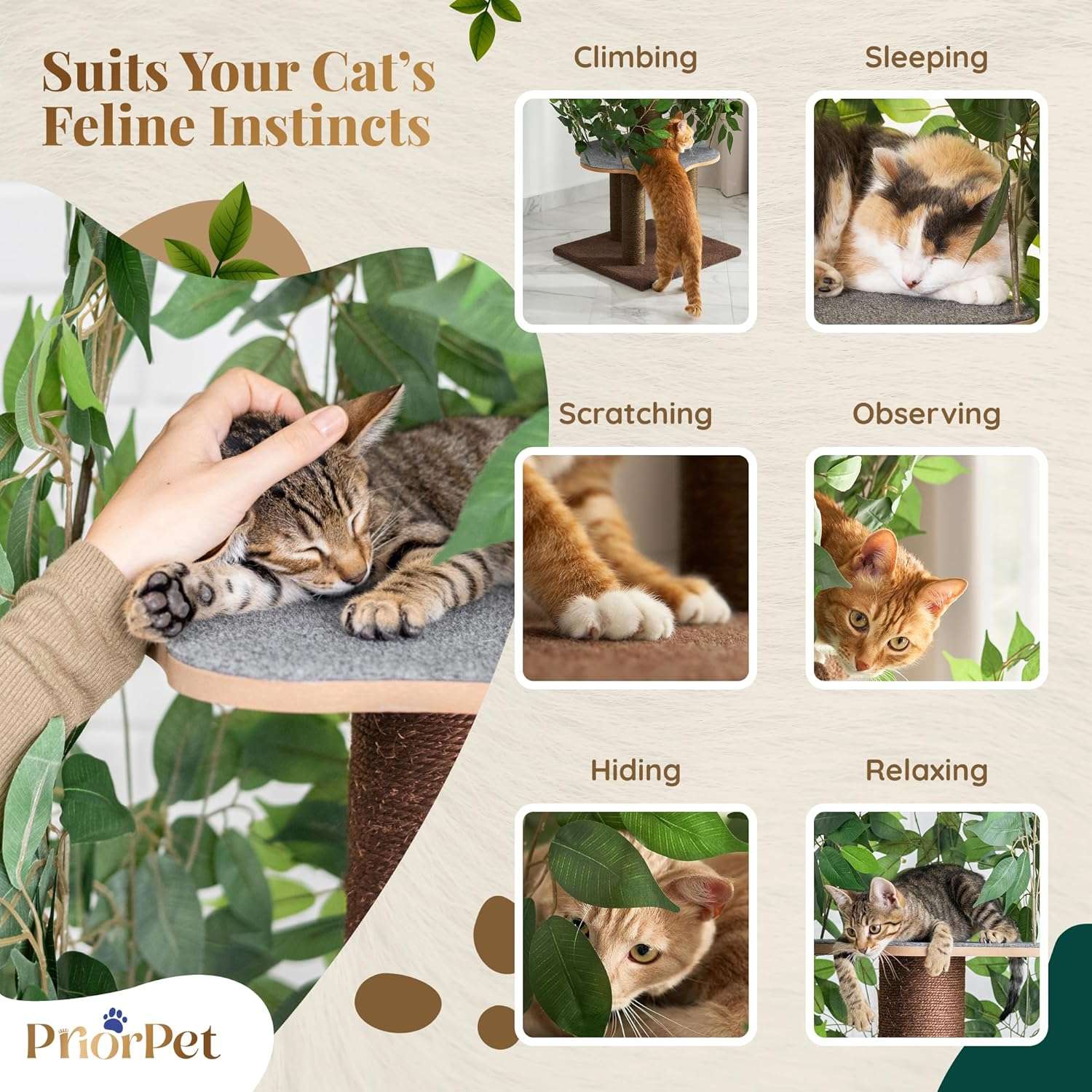 Suits Your Cat's Feline Instincts

Climbing

Sleeping

Scratching

Observing

Hiding

Relaxing

PriorPet