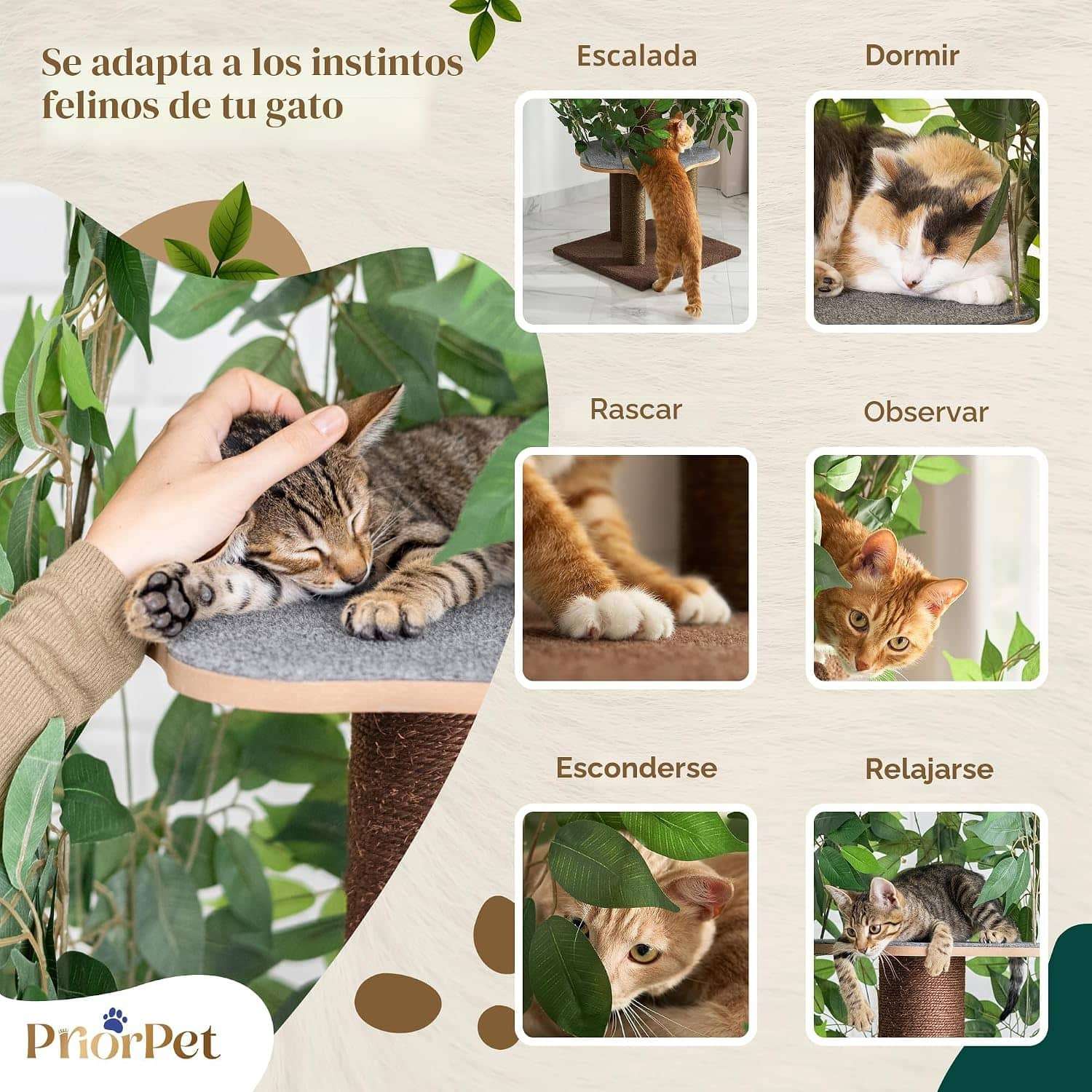 Se adapta a los instintos felinos de tu gato

Escalada

Dormir

Rascar

Observar

Esconderse

Relajarse

PriorPet