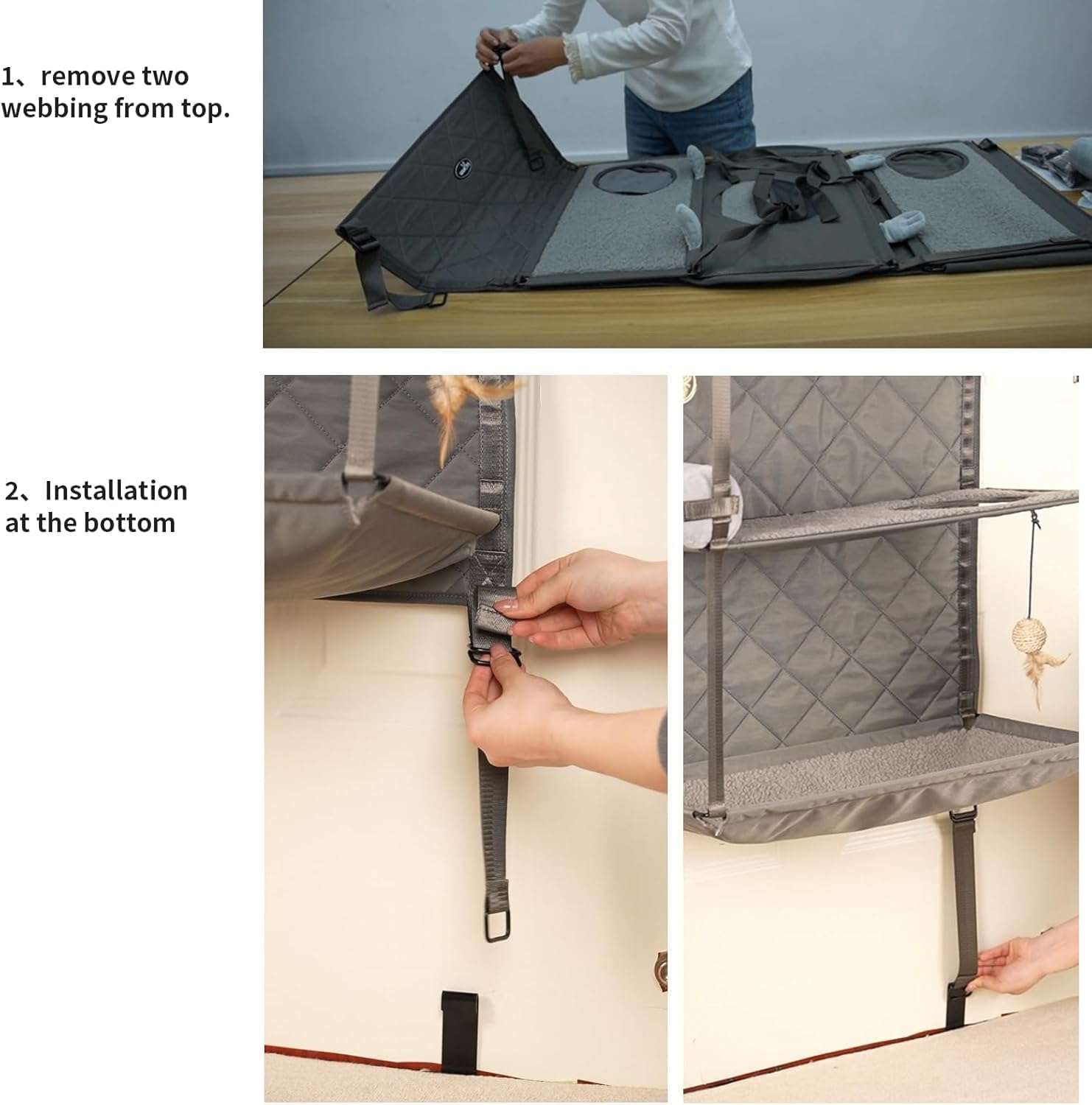 1、remove two webbing from top.

2、Installation at the bottom