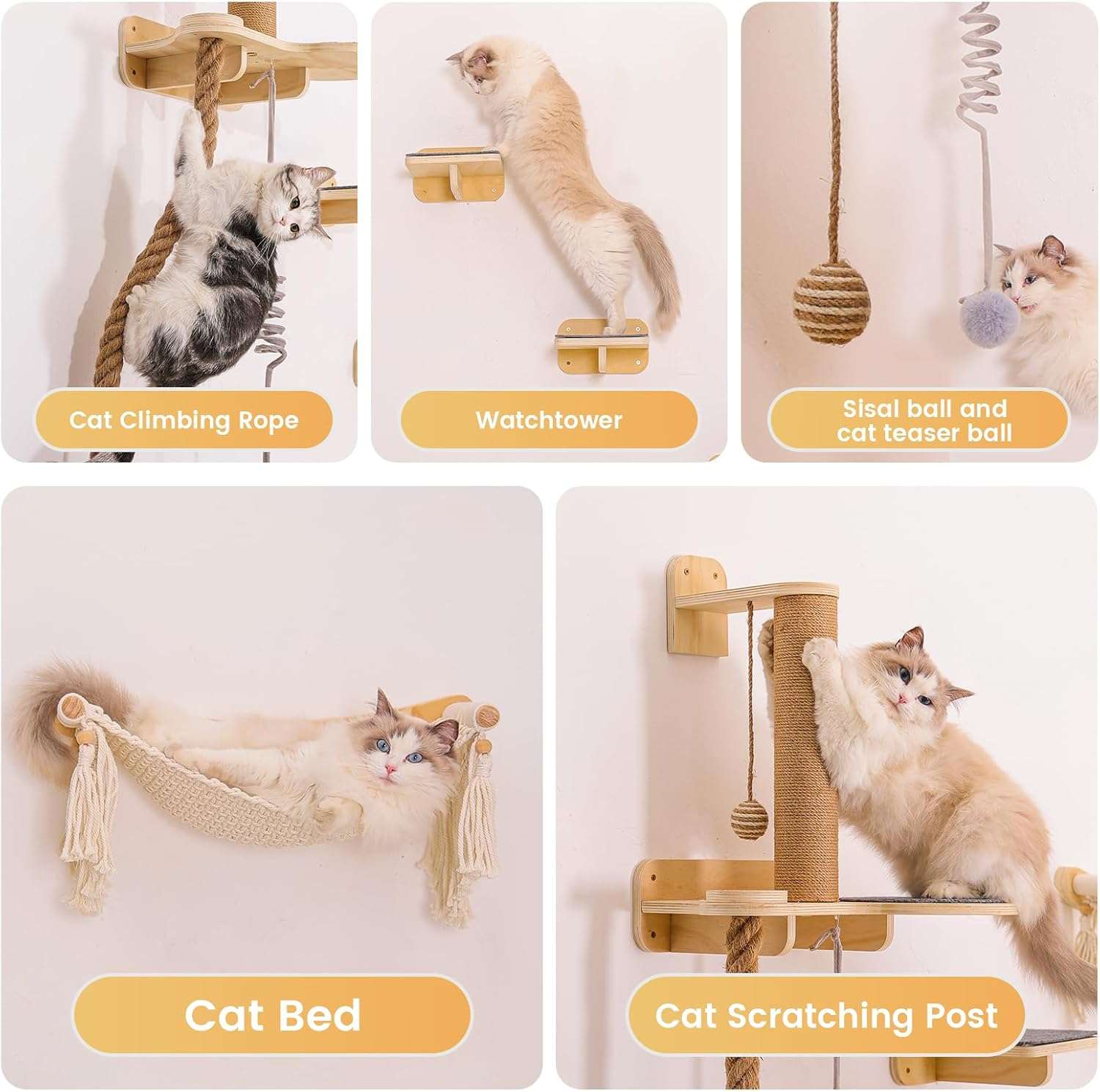 Cat Climbing Rope

Watchtower

Sisal ball and cat teaser ball

Cat Bed

Cat Scratching Post