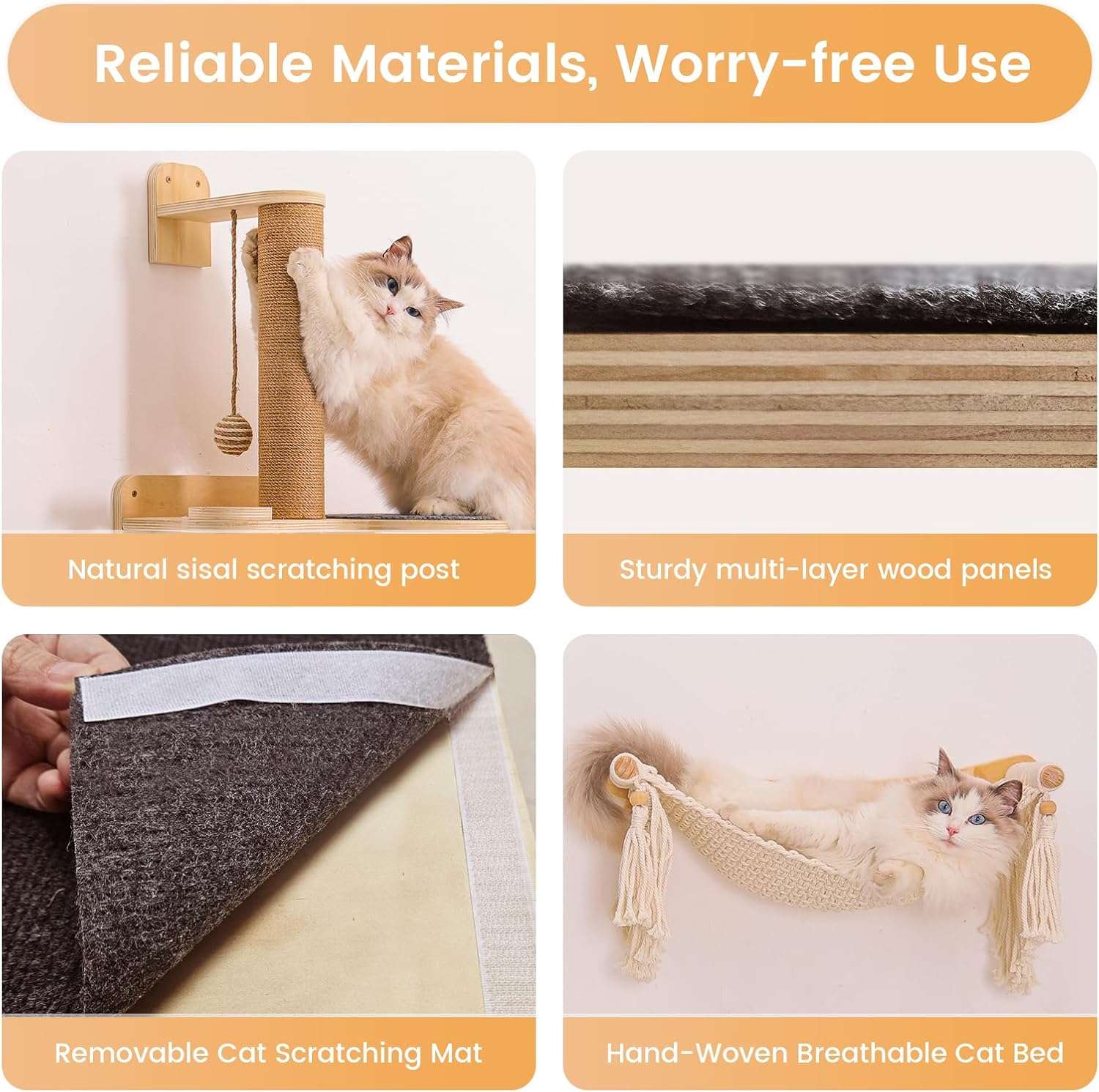 Reliable Materials, Worry-free Use

Natural sisal scratching post

Sturdy multi-layer wood panels

Removable Cat Scratching Mat

Hand-Woven Breathable Cat Bed