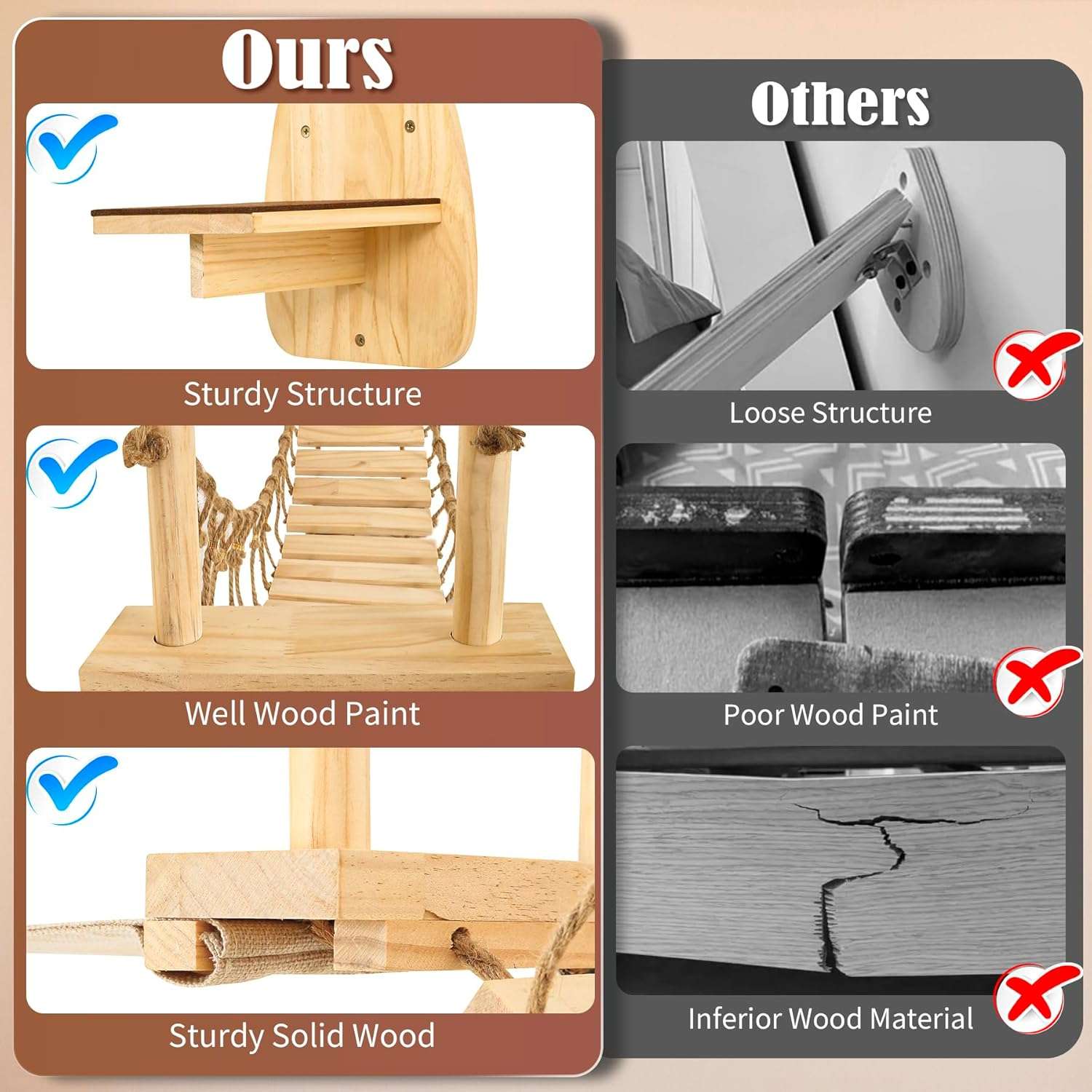 Ours

Sturdy Structure

Well Wood Paint

Sturdy Solid Wood

Others

Loose Structure

Poor Wood Paint

Inferior Wood Material