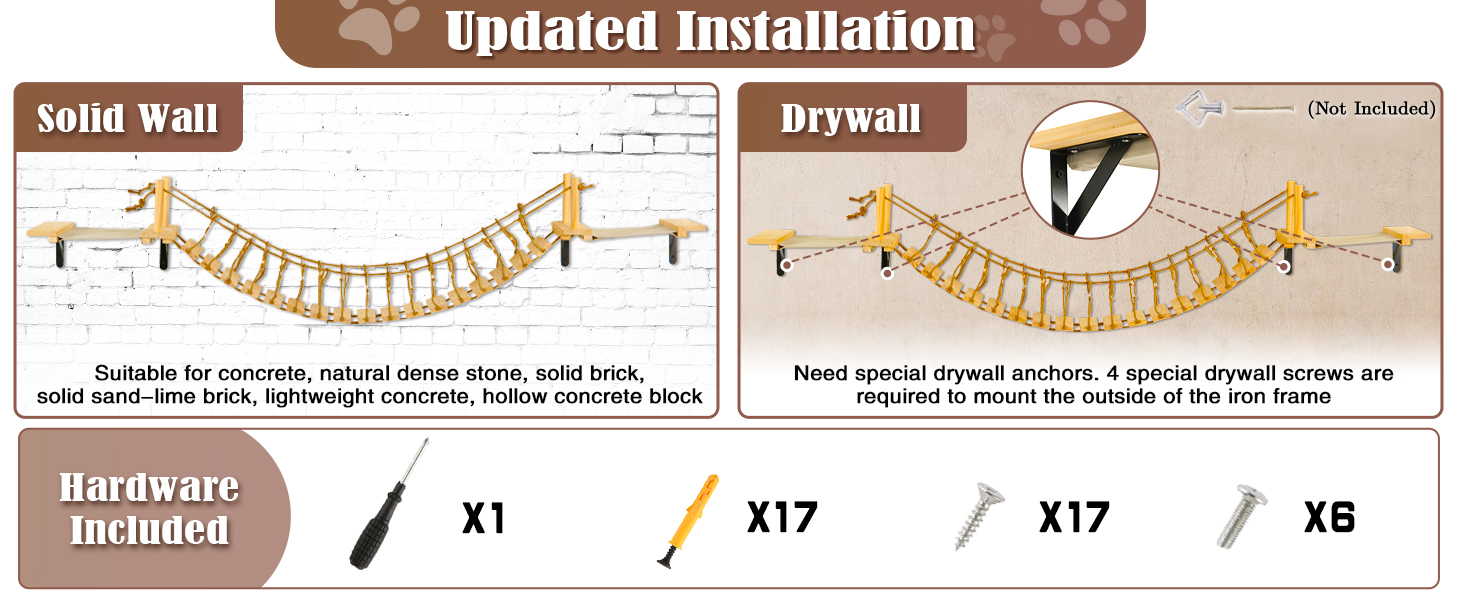 Updated Installation

Solid Wall

Suitable for concrete, natural dense stone, solid brick, solid sand–lime brick, lightweight concrete, hollow concrete block

Drywall

(Not Included)

Need special drywall anchors. 4 special drywall screws are required to mount the outside of the iron frame

Hardware Included

X1

X17

X17

X6