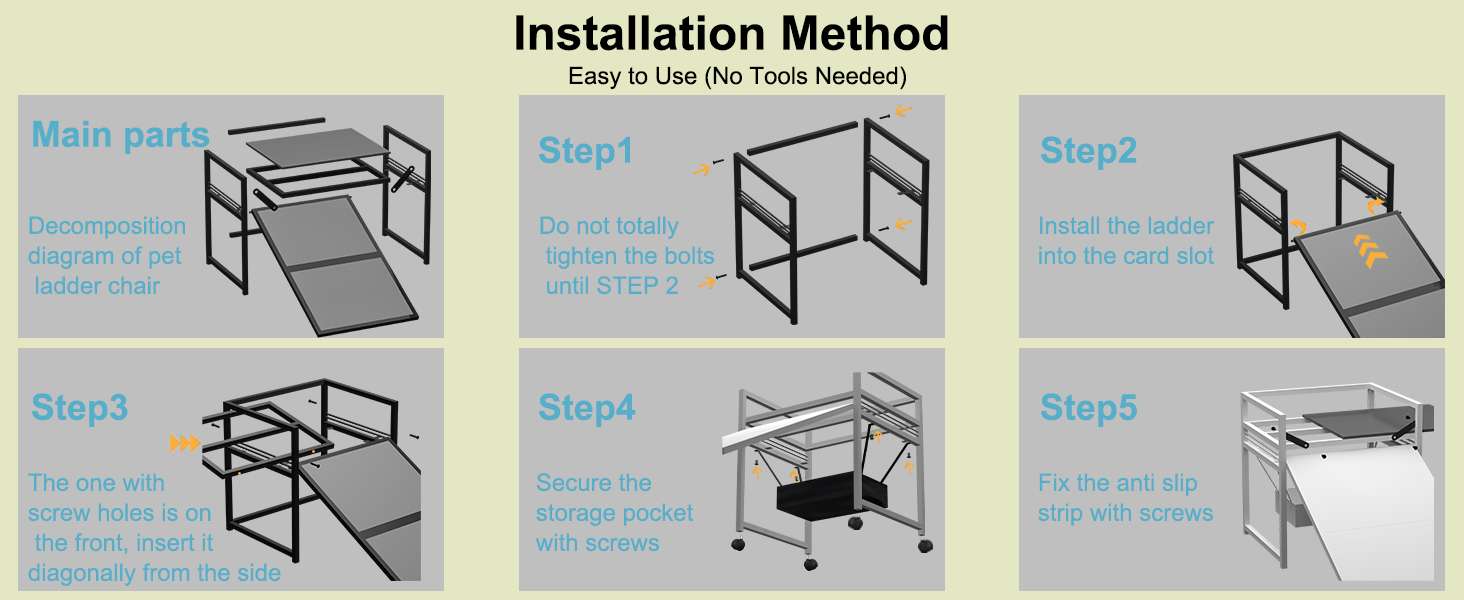 Installation Method

Easy to Use (No Tools Needed)

Main parts

Decomposition diagram of pet ladder chair

Step1

Do not totally tighten the bolts until STEP 2

Step2

Install the ladder into the card slot

Step3

The one with screw holes is on the front, insert it diagonally from the side

Step4

Secure the storage pocket with screws

Step5

Fix the anti slip strip with screws