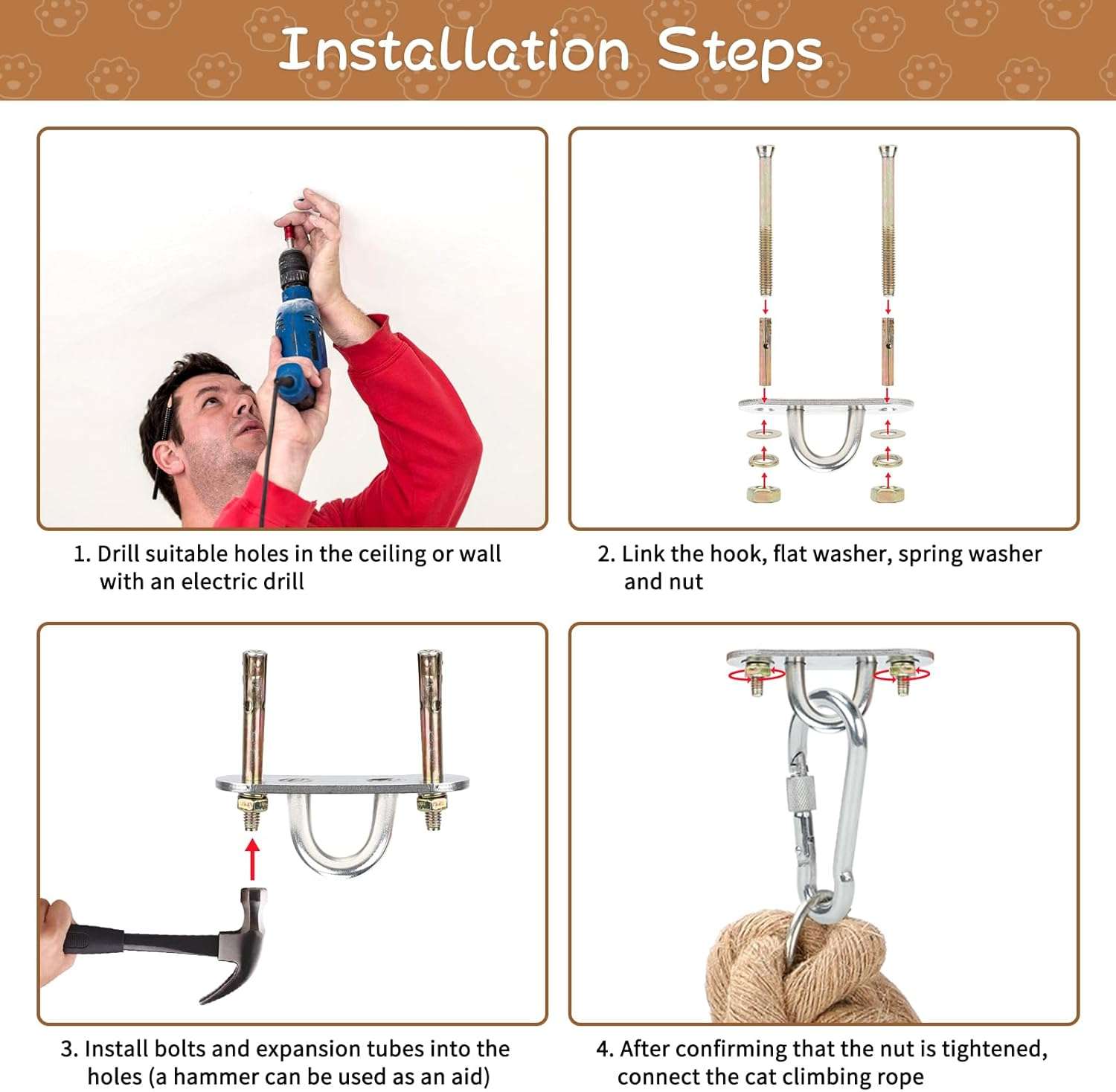 Installation Steps

1. Drill suitable holes in the ceiling or wall with an electric drill

2. Link the hook, flat washer, spring washer and nut

3. Install bolts and expansion tubes into the holes (a hammer can be used as an aid)

4. After confirming that the nut is tightened, connect the cat climbing rope