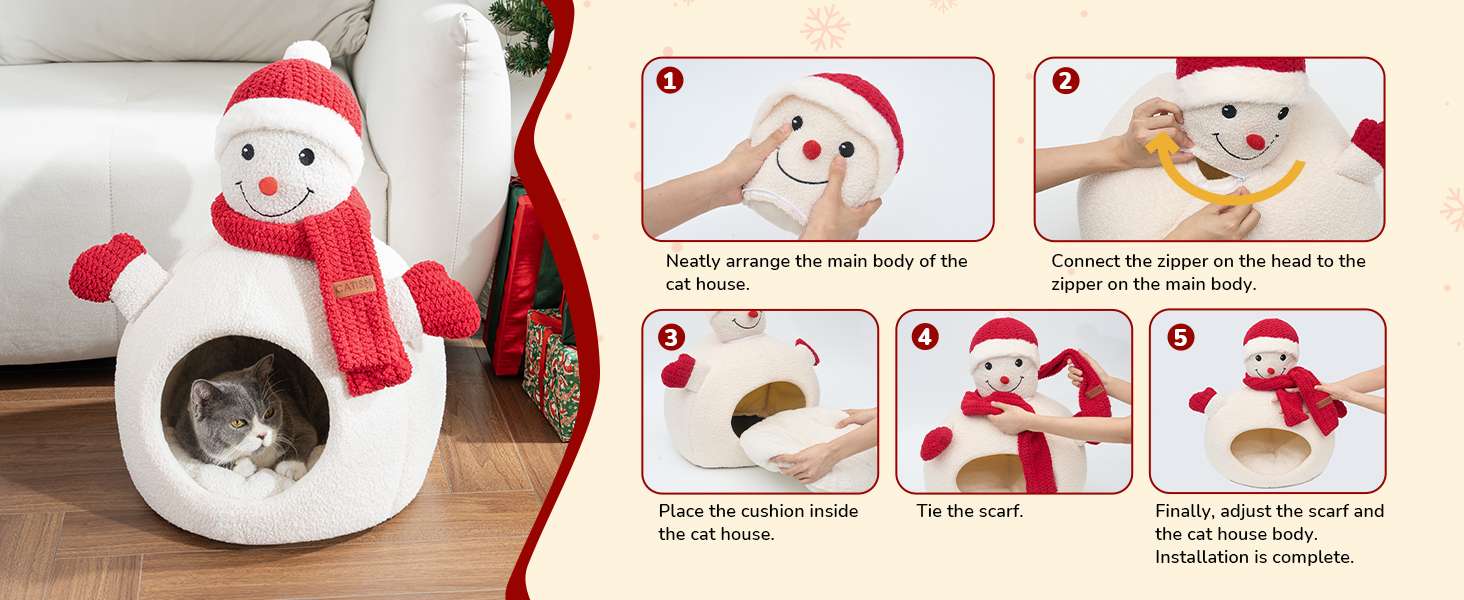 CATISM

1
Neatly arrange the main body of the cat house.

2
Connect the zipper on the head to the zipper on the main body.

3
Place the cushion inside the cat house.

4
Tie the scarf.

5
Finally, adjust the scarf and the cat house body. Installation is complete.