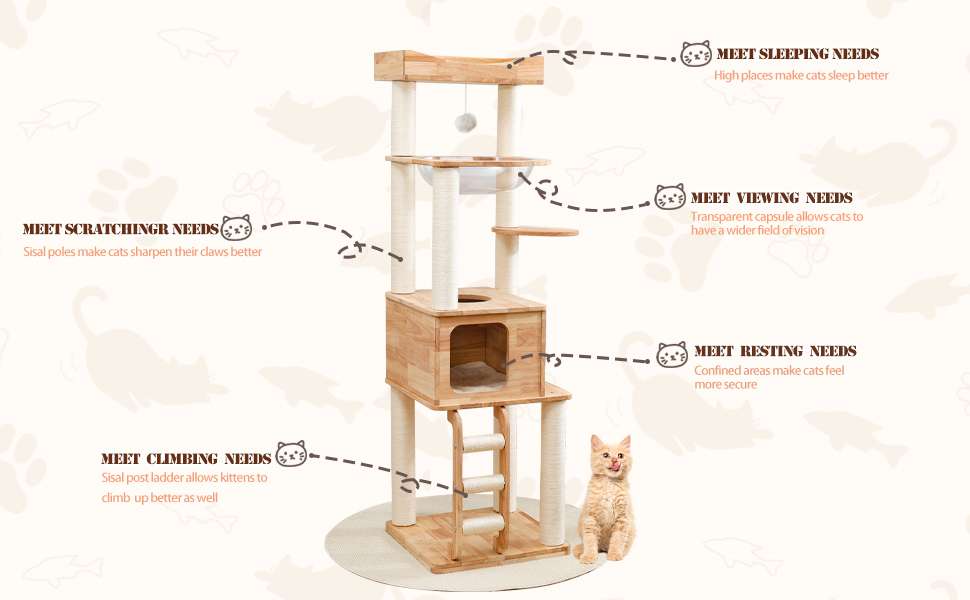 MEET SLEEPING NEEDS
High places make cats sleep better

MEET VIEWING NEEDS
Transparent capsule allows cats to have a wider field of vision

MEET SCRATCHINGR NEEDS
Sisal poles make cats sharpen their claws better

MEET RESTING NEEDS
Confined areas make cats feel more secure

MEET CLIMBING NEEDS
Sisal post ladder allows kittens to climb up better as well