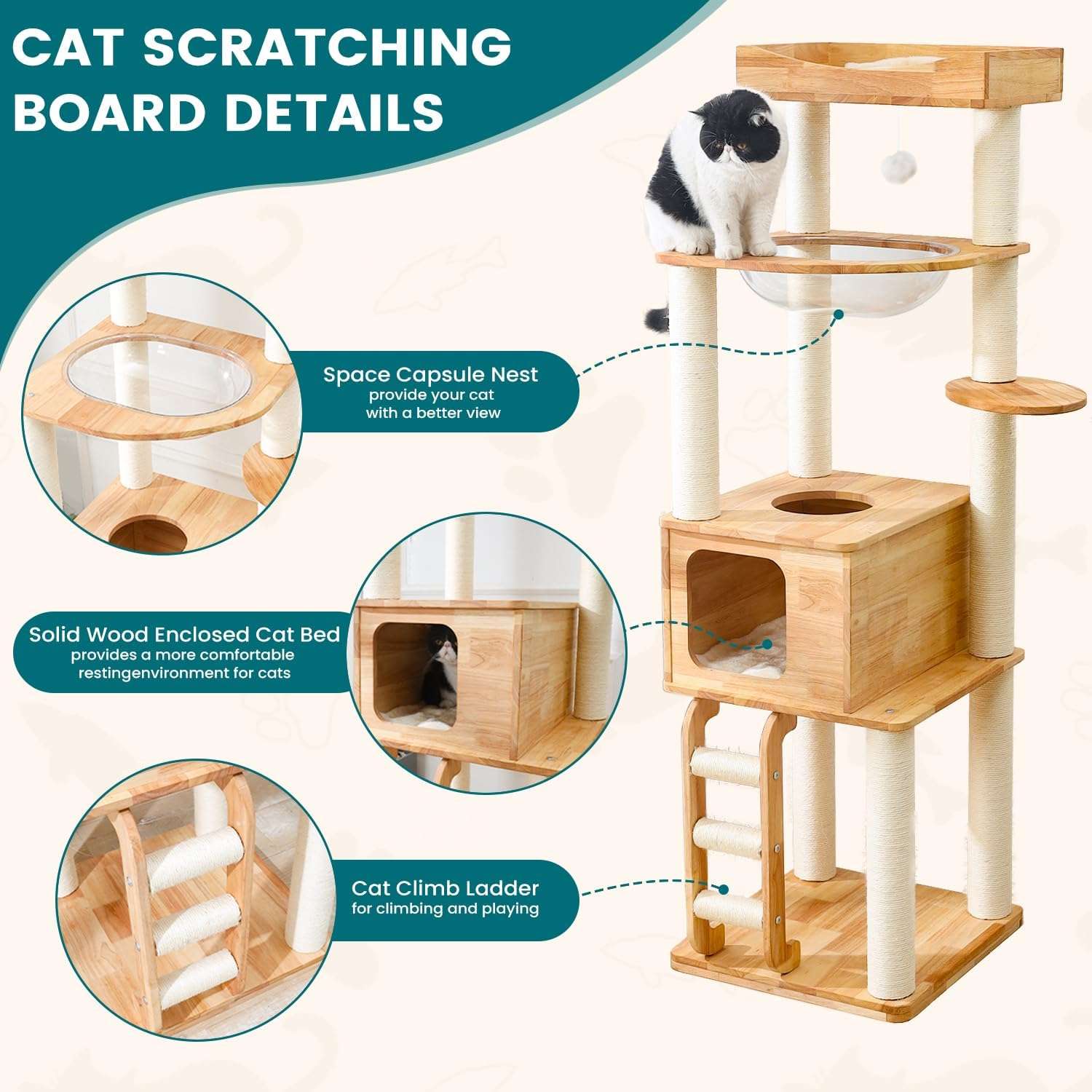 CAT SCRATCHING BOARD DETAILS

Space Capsule Nest
provide your cat with a better view

Solid Wood Enclosed Cat Bed
provides a more comfortable restingenvironment for cats

Cat Climb Ladder
for climbing and playing