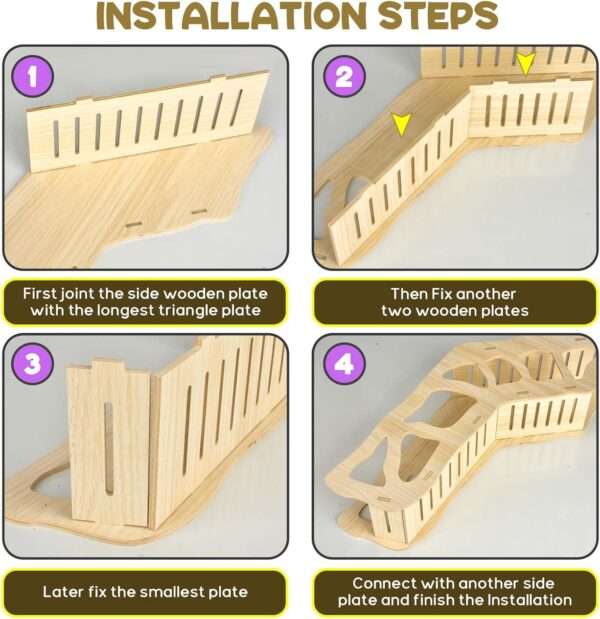 INSTALLATION STEPS

1

First joint the side wooden plate with the longest triangle plate

2

Then Fix another two wooden plates

3

Later fix the smallest plate

4

Connect with another side plate and finish the Installation