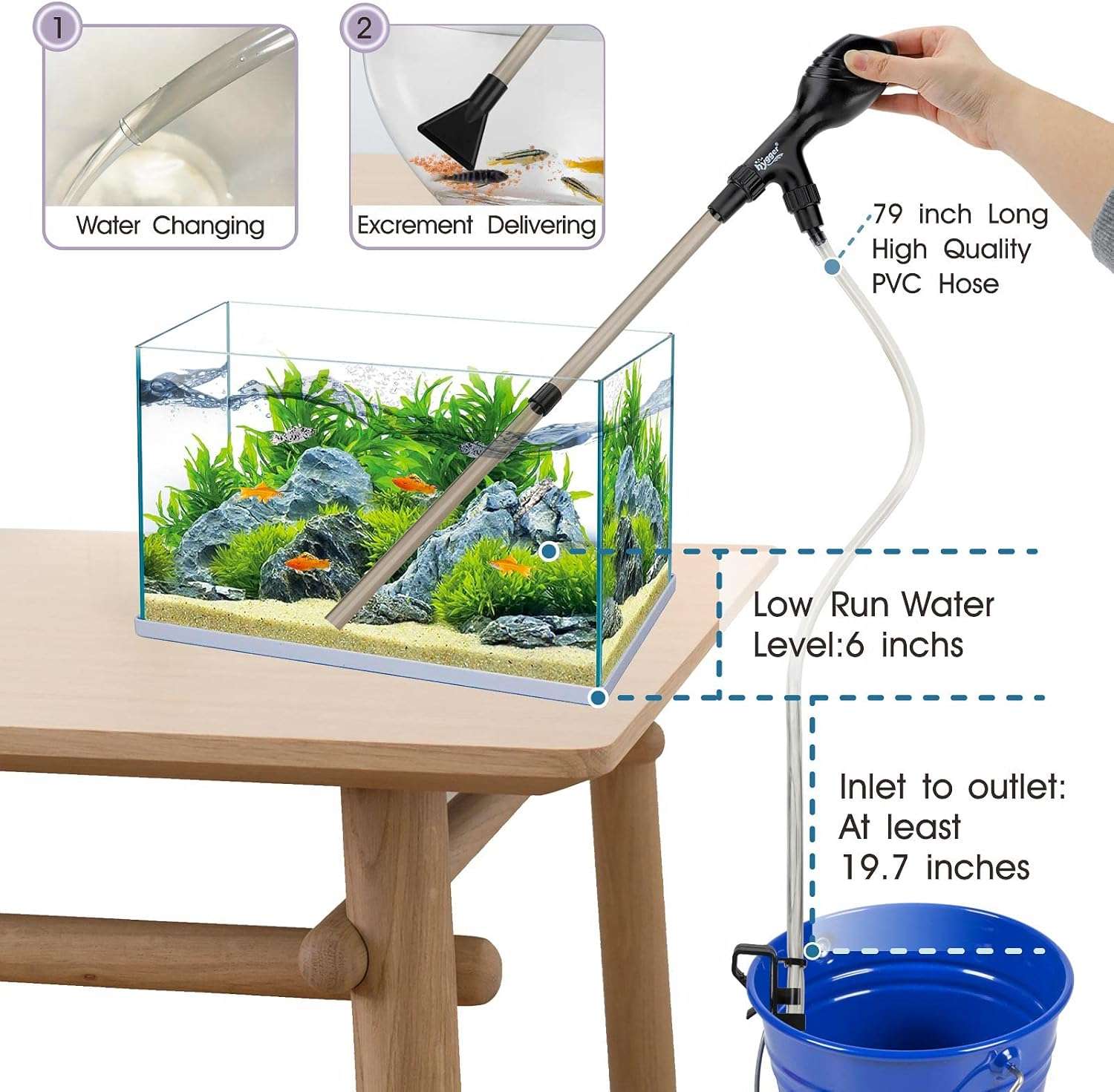 1

Water Changing

2

Excrement Delivering

hygger

79 inch Long High Quality PVC Hose

Low Run Water Level:6 inchs

Inlet to outlet: At least 19.7 inches