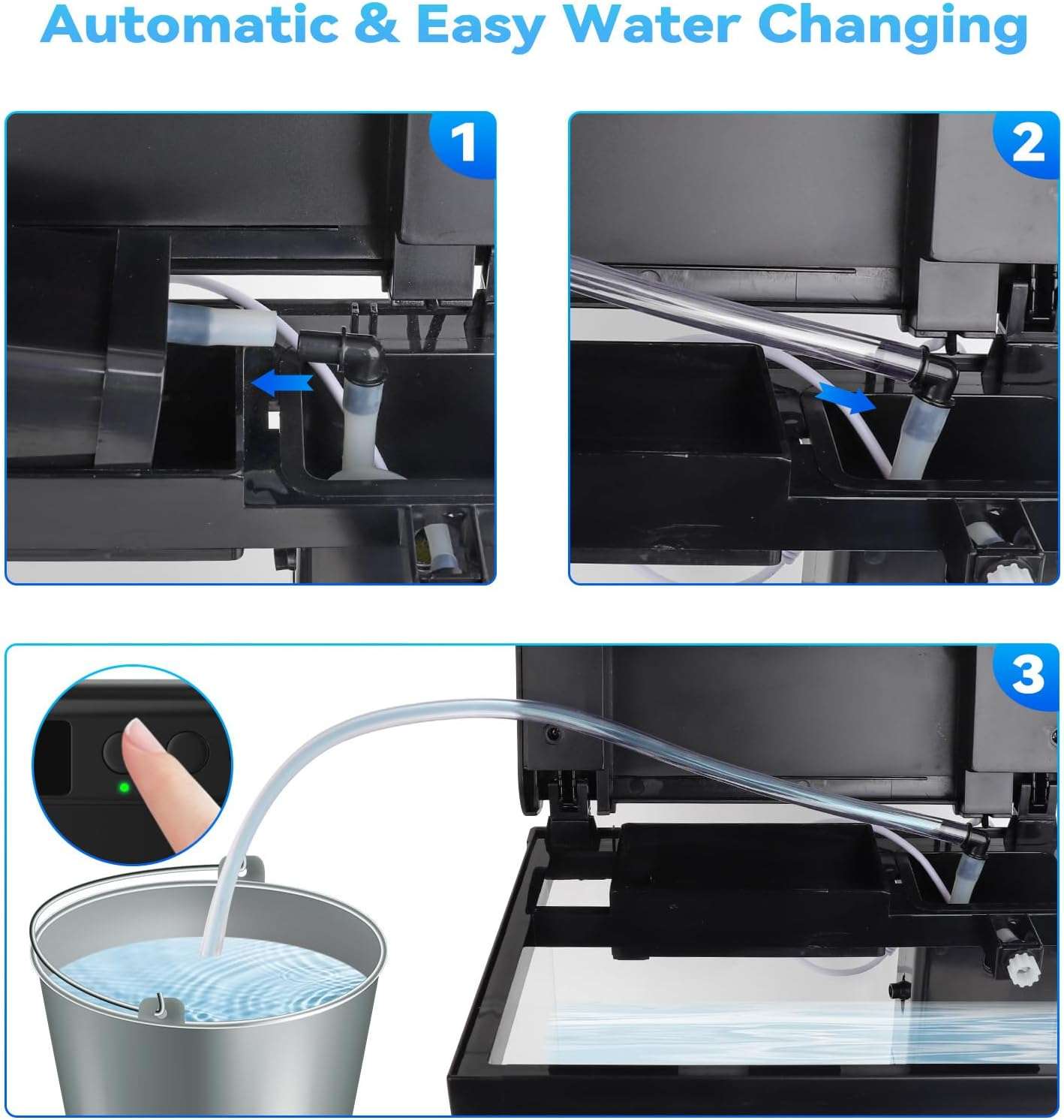 Automatic & Easy Water Changing

1

2

3