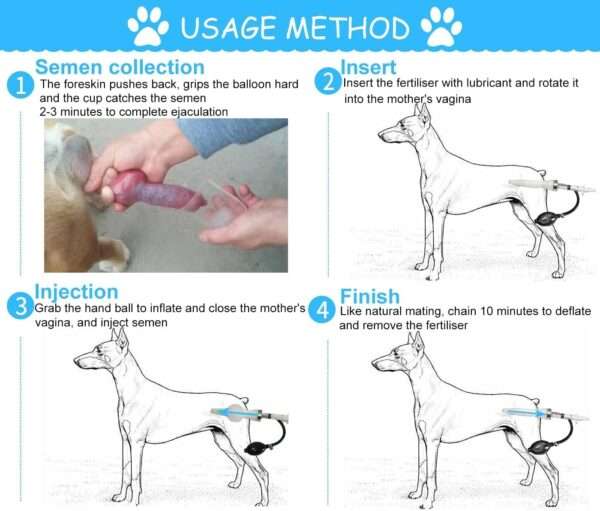 USAGE METHOD

1 Semen collection
The foreskin pushes back, grips the balloon hard and the cup catches the semen
2-3 minutes to complete ejaculation

2 Insert
Insert the fertiliser with lubricant and rotate it into the mother's vagina

3 Injection
Grab the hand ball to inflate and close the mother's vagina, and inject semen

4 Finish
Like natural mating, chain 10 minutes to deflate and remove the fertiliser