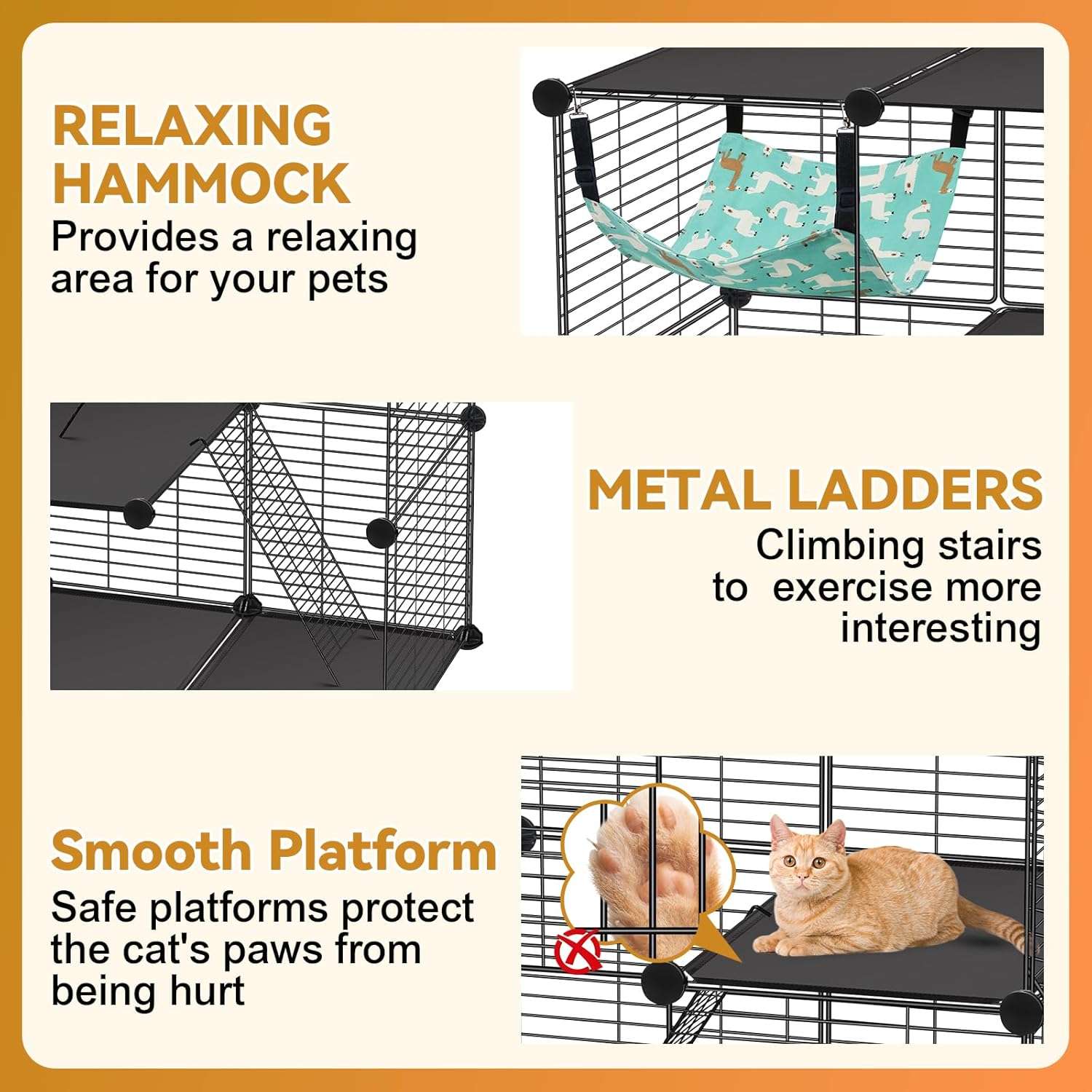 RELAXING HAMMOCK
Provides a relaxing area for your pets

METAL LADDERS
Climbing stairs to  exercise more interesting

Smooth Platform
Safe platforms protect the cat's paws from being hurt