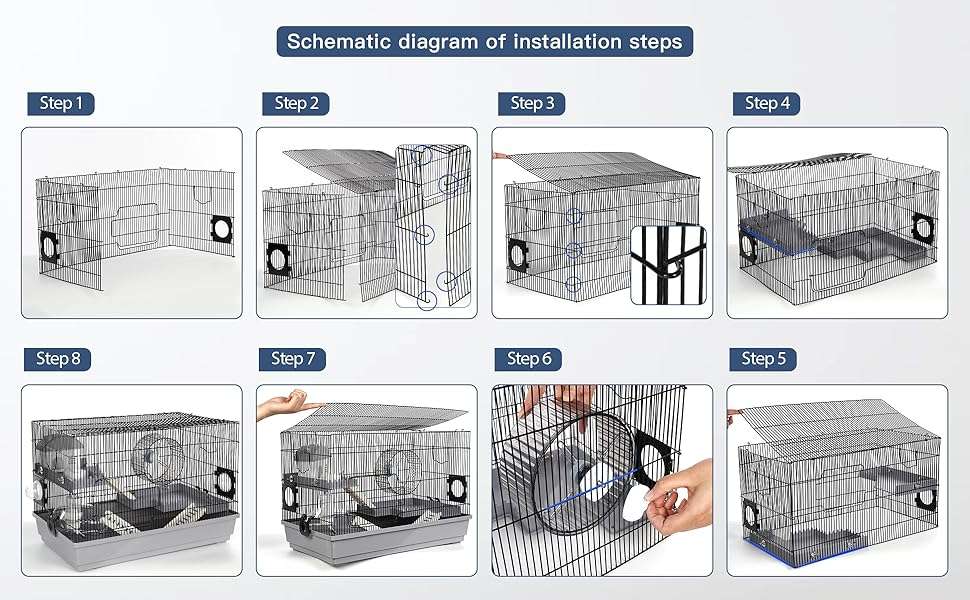 Schematic diagram of installation steps

Step 1

Step 2

Step 3

Step 4

Step 8

Step 7

Step 6

Step 5