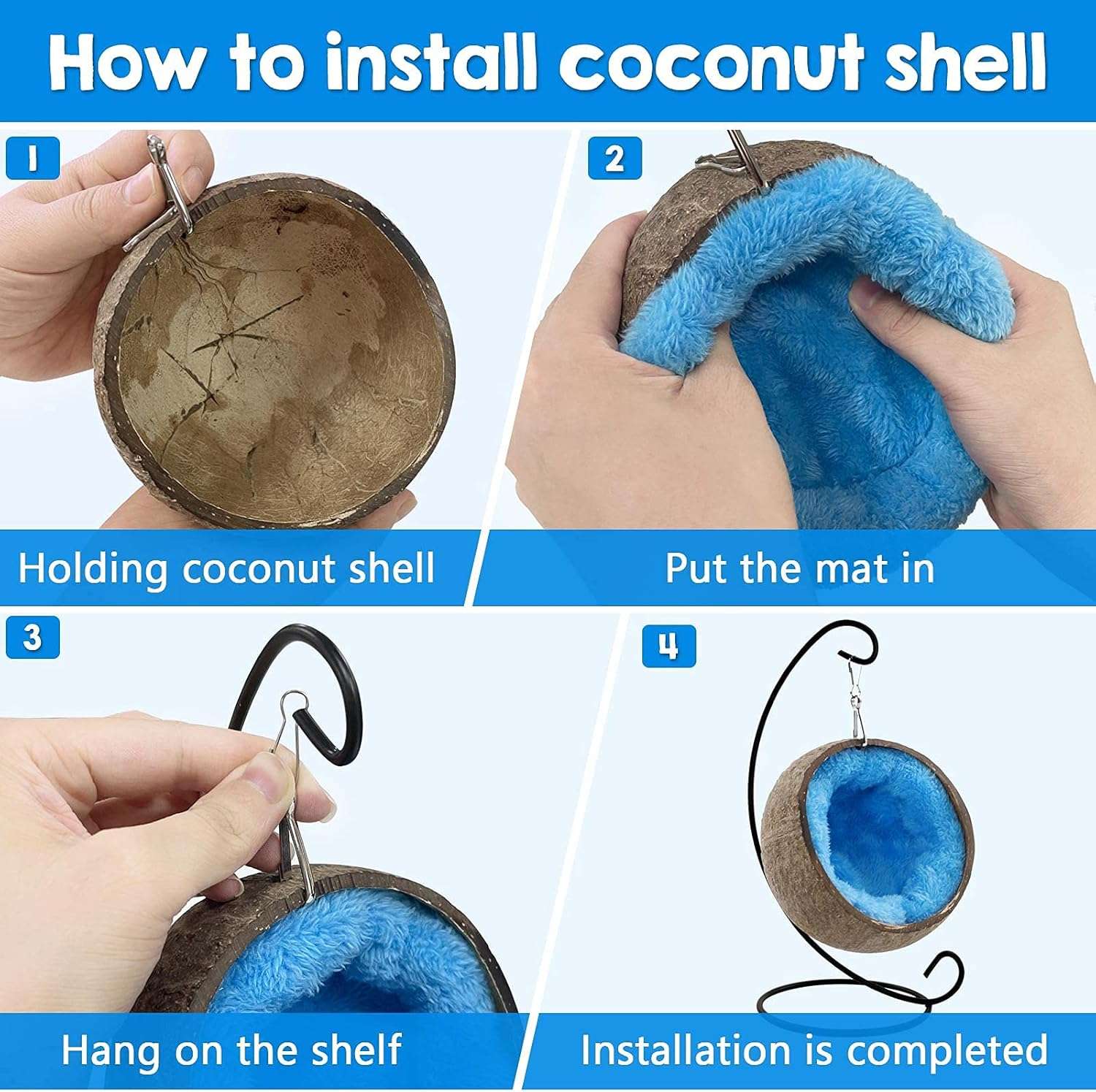 How to install coconut shell

1

Holding coconut shell

2

Put the mat in

3

Hang on the shelf

4

Installation is completed