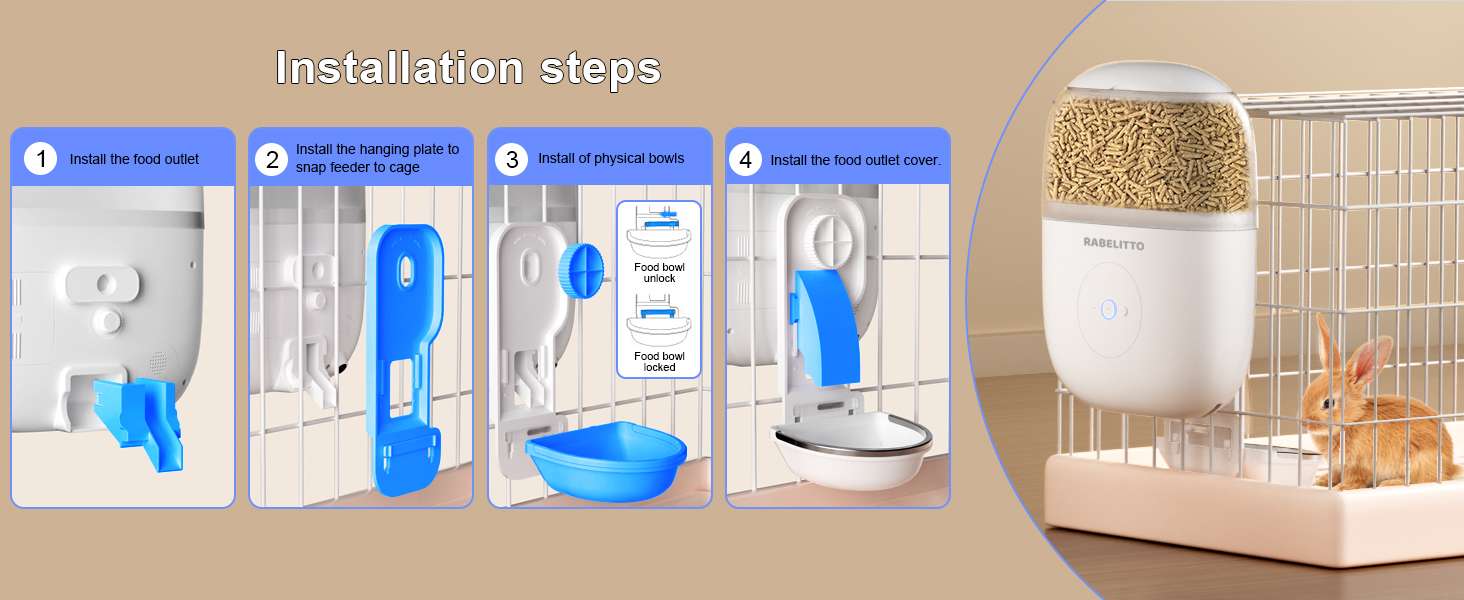 Installation steps

1 Install the food outlet

2 Install the hanging plate to snap feeder to cage

3 Install of physical bowls

Food bowl unlock

Food bowl locked

4 Install the food outlet cover.

RABELITTO