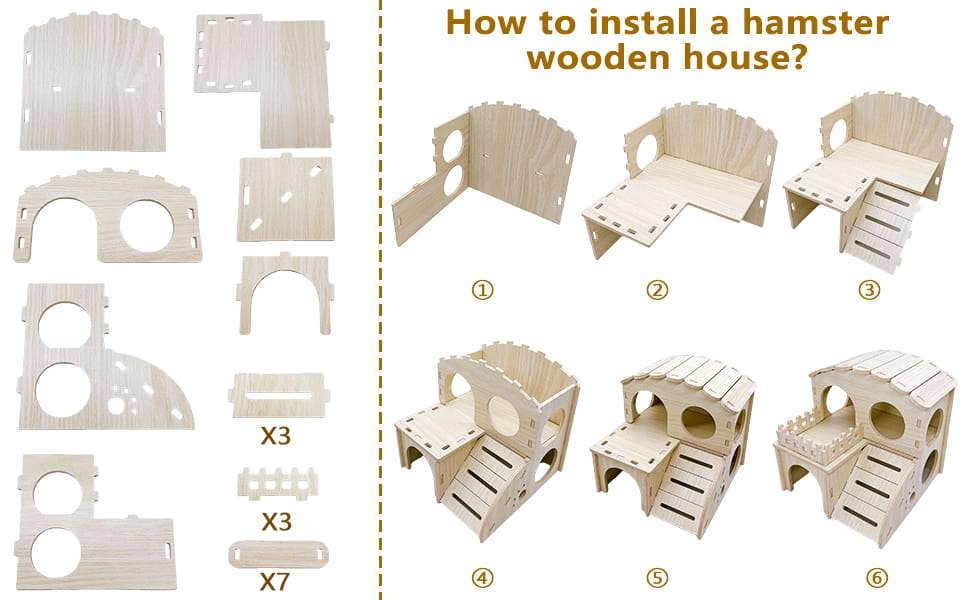 X3

X3

X7

How to install a hamster wooden house?

①

②

③

④

⑤

⑥