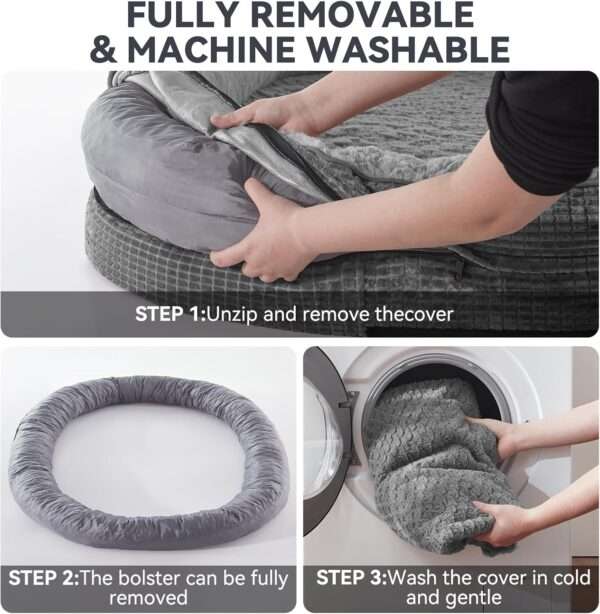 FULLY REMOVABLE & MACHINE WASHABLE

STEP 1:Unzip and remove thecover

STEP 2:The bolster can be fully removed

STEP 3:Wash the cover in cold and gentle