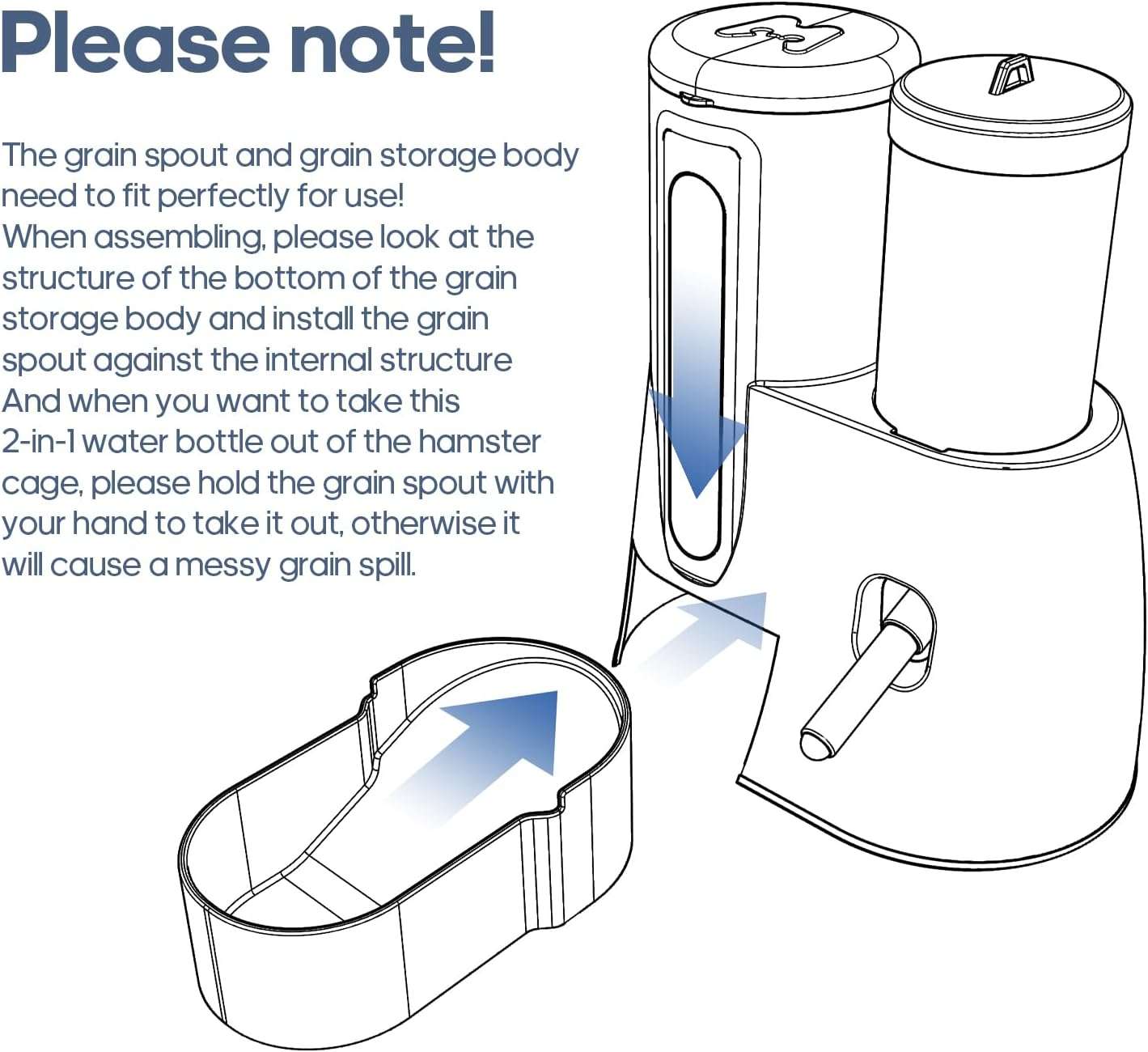 Please note!

The grain spout and grain storage body need to fit perfectly for use!
When assembling, please look at the structure of the bottom of the grain storage body and install the grain spout against the internal structure
And when you want to take this 2-in-1 water bottle out of the hamster cage, please hold the grain spout with your hand to take it out, otherwise it will cause a messy grain spill.