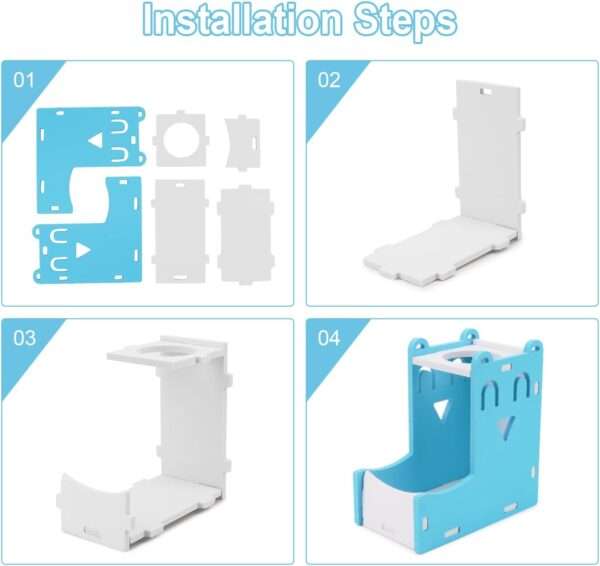 Installation Steps

01

02

03

04